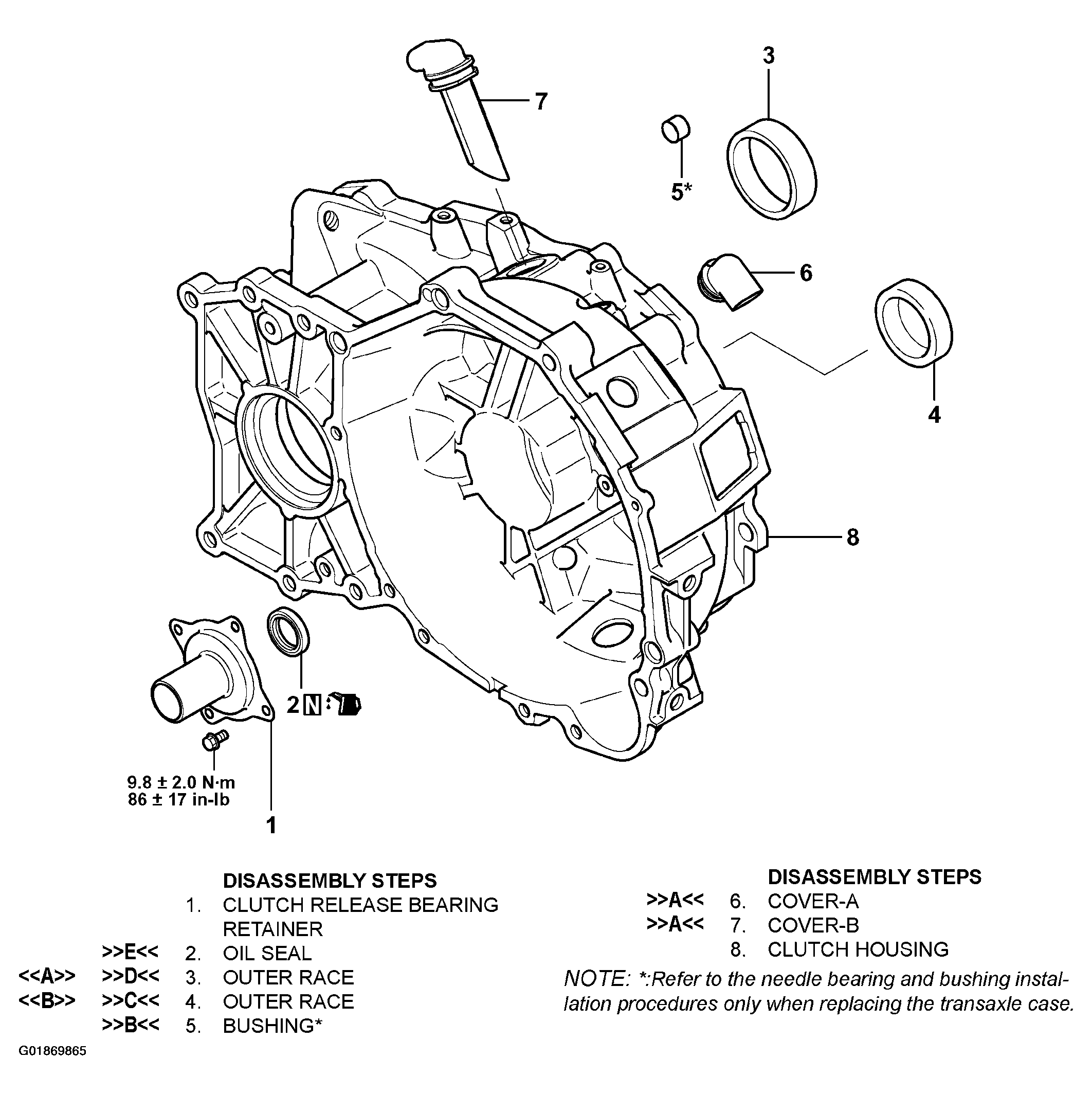 7

3

5*

6

4

8

2 N

9.8 ± 2.0 N·m
86 ± 17 in-lb

1

DISASSEMBLY STEPS
1. CLUTCH RELEASE BEARING RETAINER
>>E<< 2. OIL SEAL
<<A>> >>D<< 3. OUTER RACE
<<B>> >>C<< 4. OUTER RACE
>>B<< 5. BUSHING*

DISASSEMBLY STEPS
>>A<< 6. COVER-A
>>A<< 7. COVER-B
8. CLUTCH HOUSING

NOTE: *:Refer to the needle bearing and bushing installation procedures only when replacing the transaxle case.

G01869865