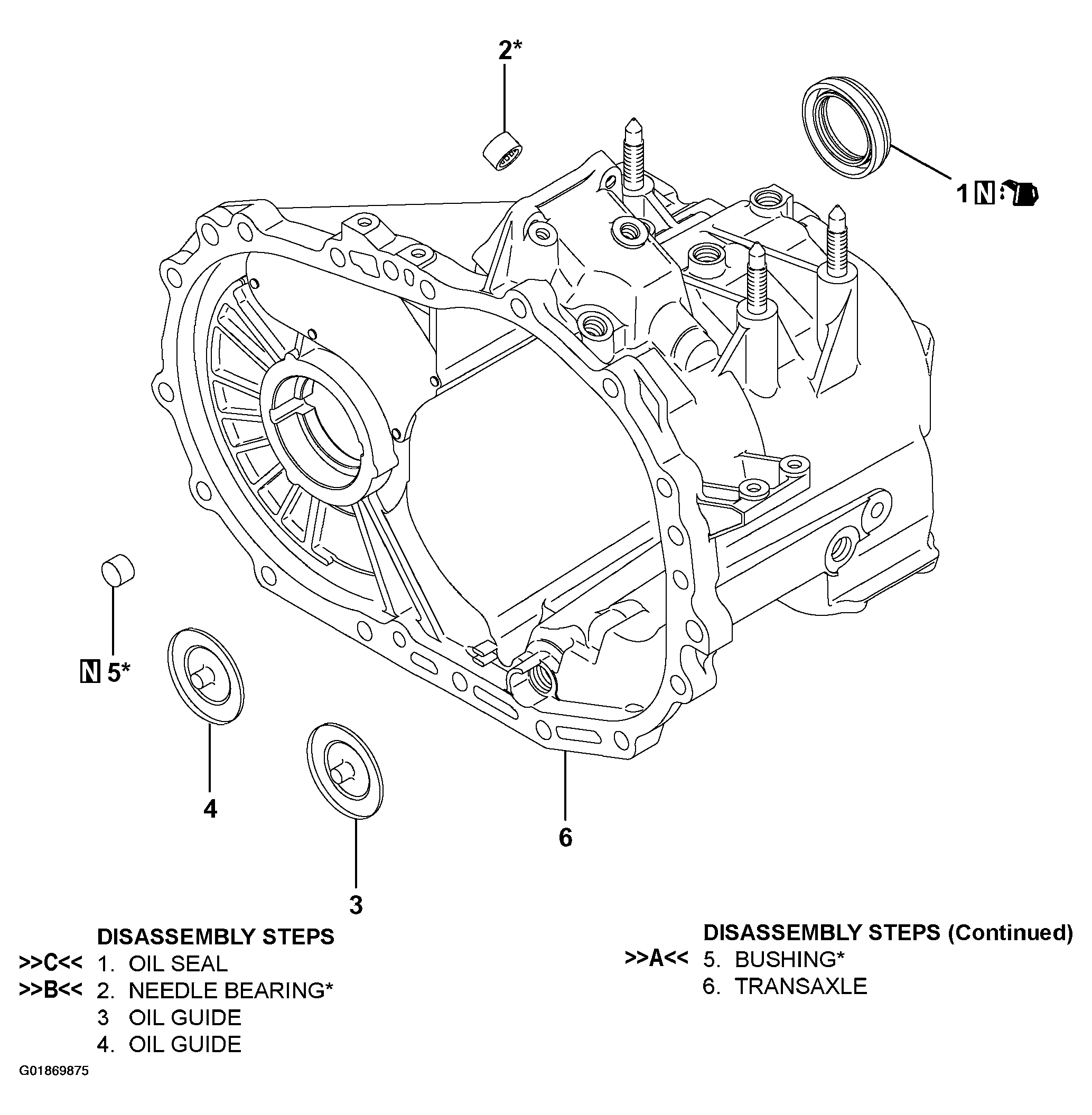 2*

1 N

N 5*

4

3

6

DISASSEMBLY STEPS
>>C<< 1. OIL SEAL
>>B<< 2. NEEDLE BEARING*
3 OIL GUIDE
4. OIL GUIDE

DISASSEMBLY STEPS (Continued)
>>A<< 5. BUSHING*
6. TRANSAXLE

G01869875