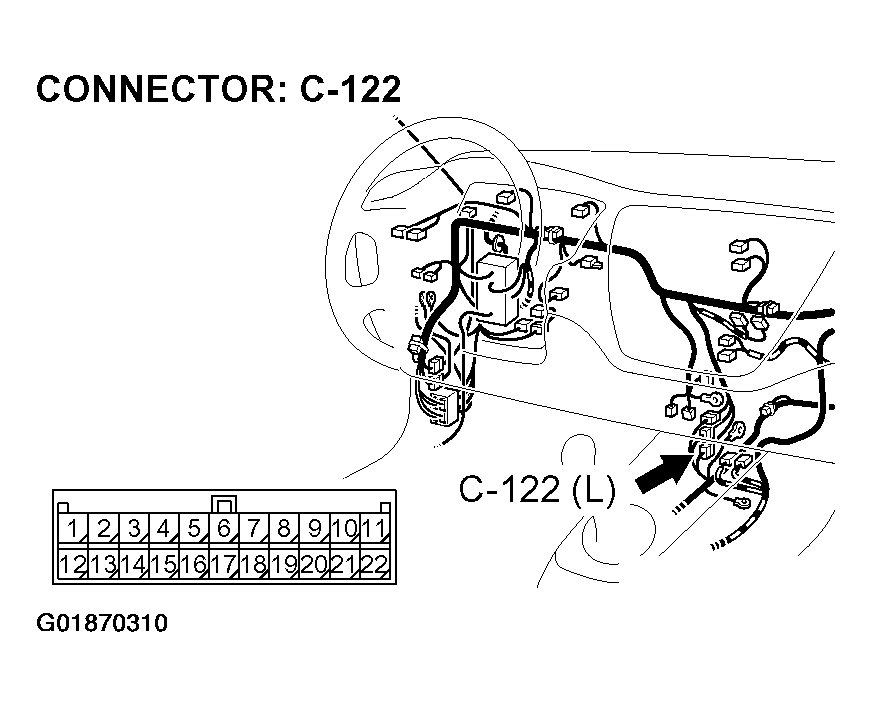 CONNECTOR: C-122

C-122 (L)

| 1 | 2 | 3 | 4 | 5 | 6 | 7 | 8 | 9 | 10 | 11 |
|---|---|---|---|---|---|---|---|---|---|---|
| 12 | 13 | 14 | 15 | 16 | 17 | 18 | 19 | 20 | 21 | 22 |

G01870310