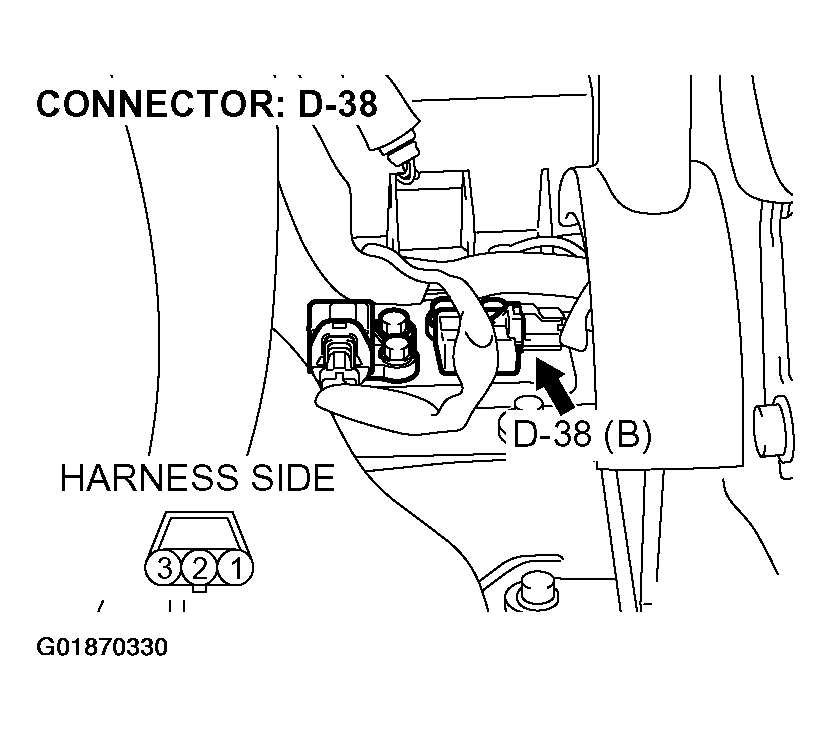 CONNECTOR: D-38

D-38 (B)

HARNESS SIDE

3 2 1

G01870330