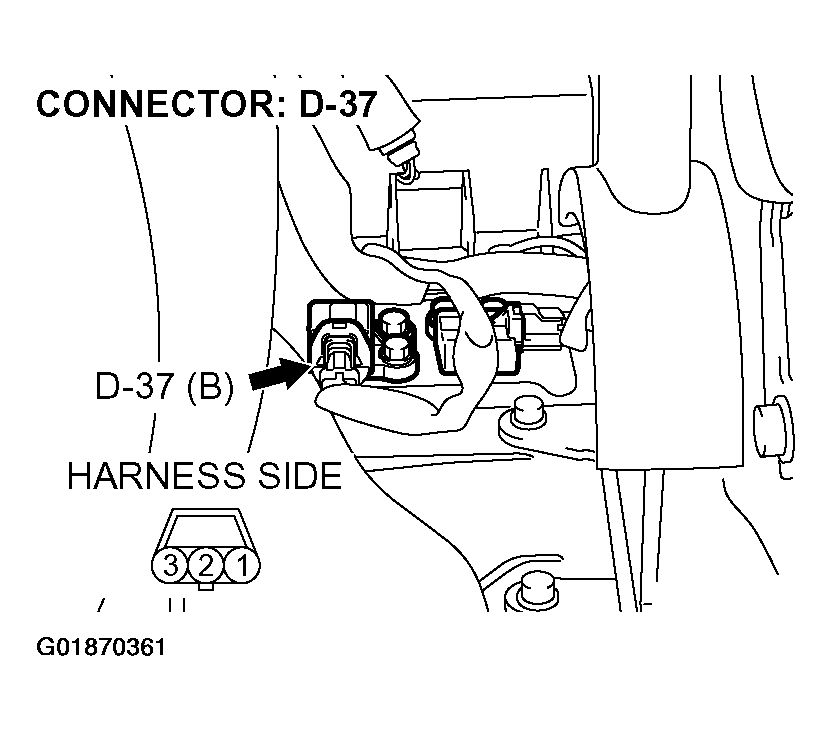 CONNECTOR: D-37

D-37 (B)

HARNESS SIDE

3 2 1

G01870361