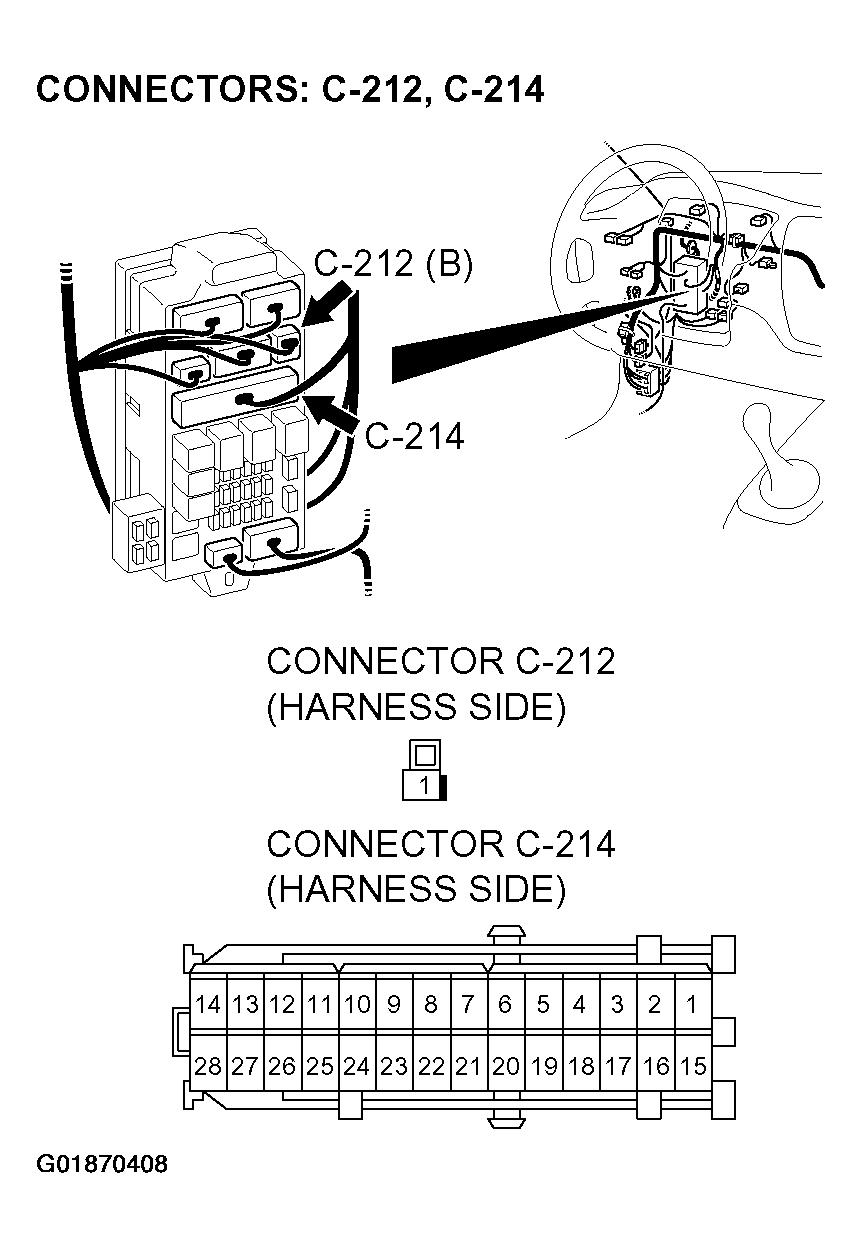 CONNECTORS: C-212, C-214

C-212 (B)

C-214

CONNECTOR C-212
(HARNESS SIDE)

1

CONNECTOR C-214
(HARNESS SIDE)

| 14 | 13 | 12 | 11 | 10 | 9 | 8 | 7 | 6 | 5 | 4 | 3 | 2 | 1 |
|---|---|---|---|---|---|---|---|---|---|---|---|---|---|
| 28 | 27 | 26 | 25 | 24 | 23 | 22 | 21 | 20 | 19 | 18 | 17 | 16 | 15 |

G01870408