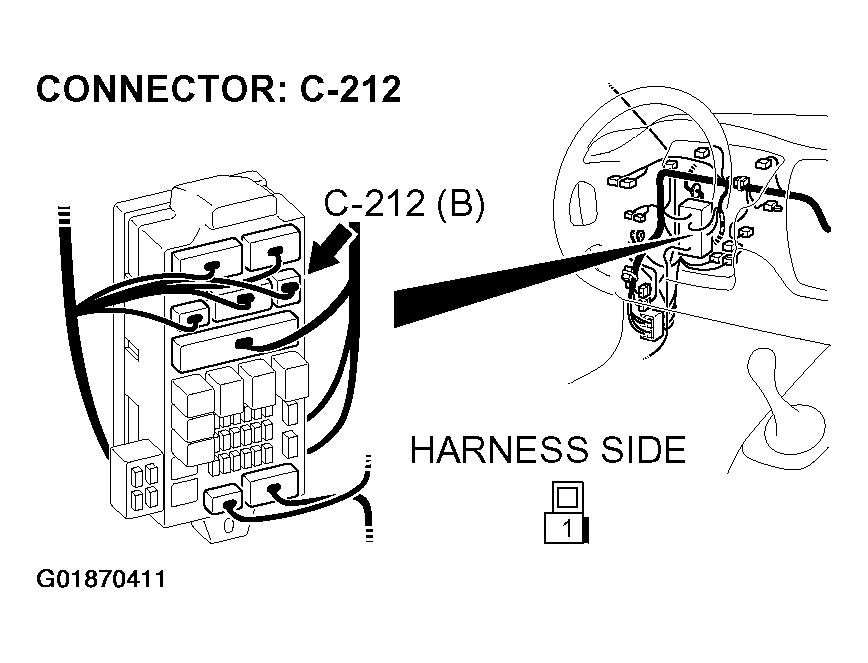 CONNECTOR: C-212

C-212 (B)

HARNESS SIDE

1

G01870411