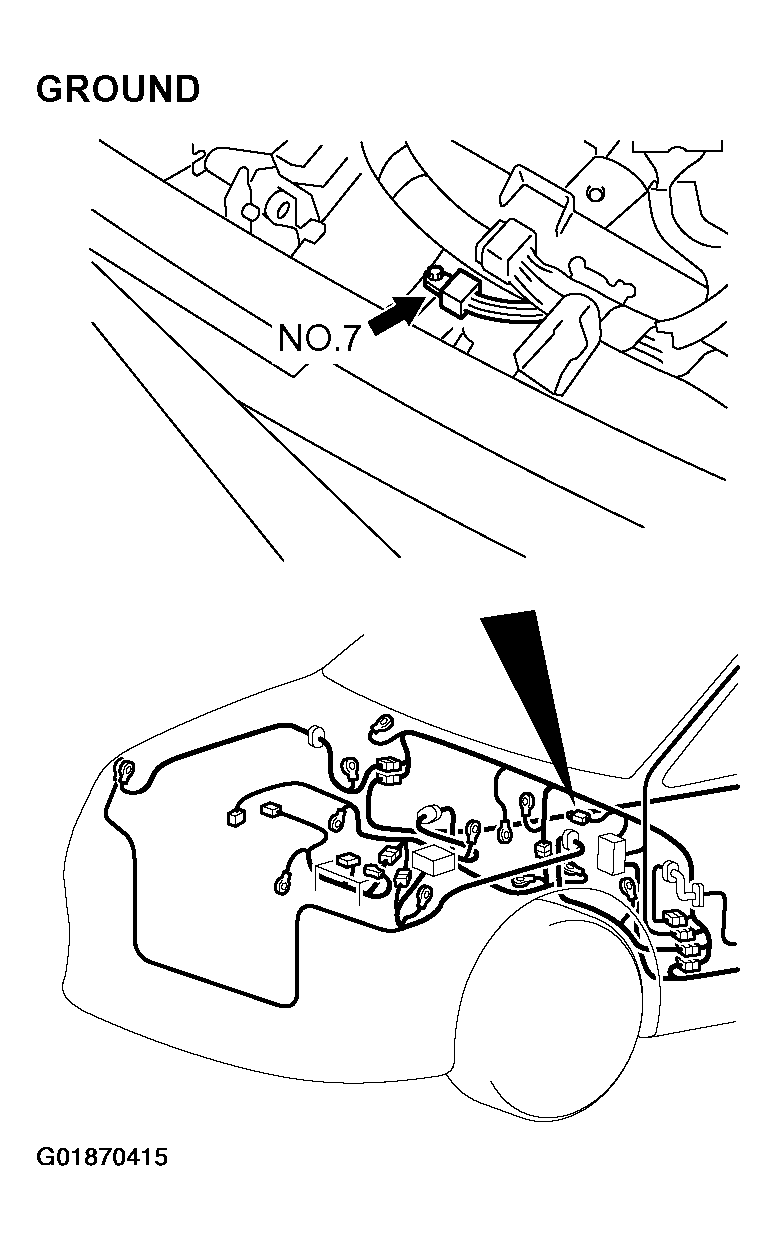 GROUND

NO.7

G01870415