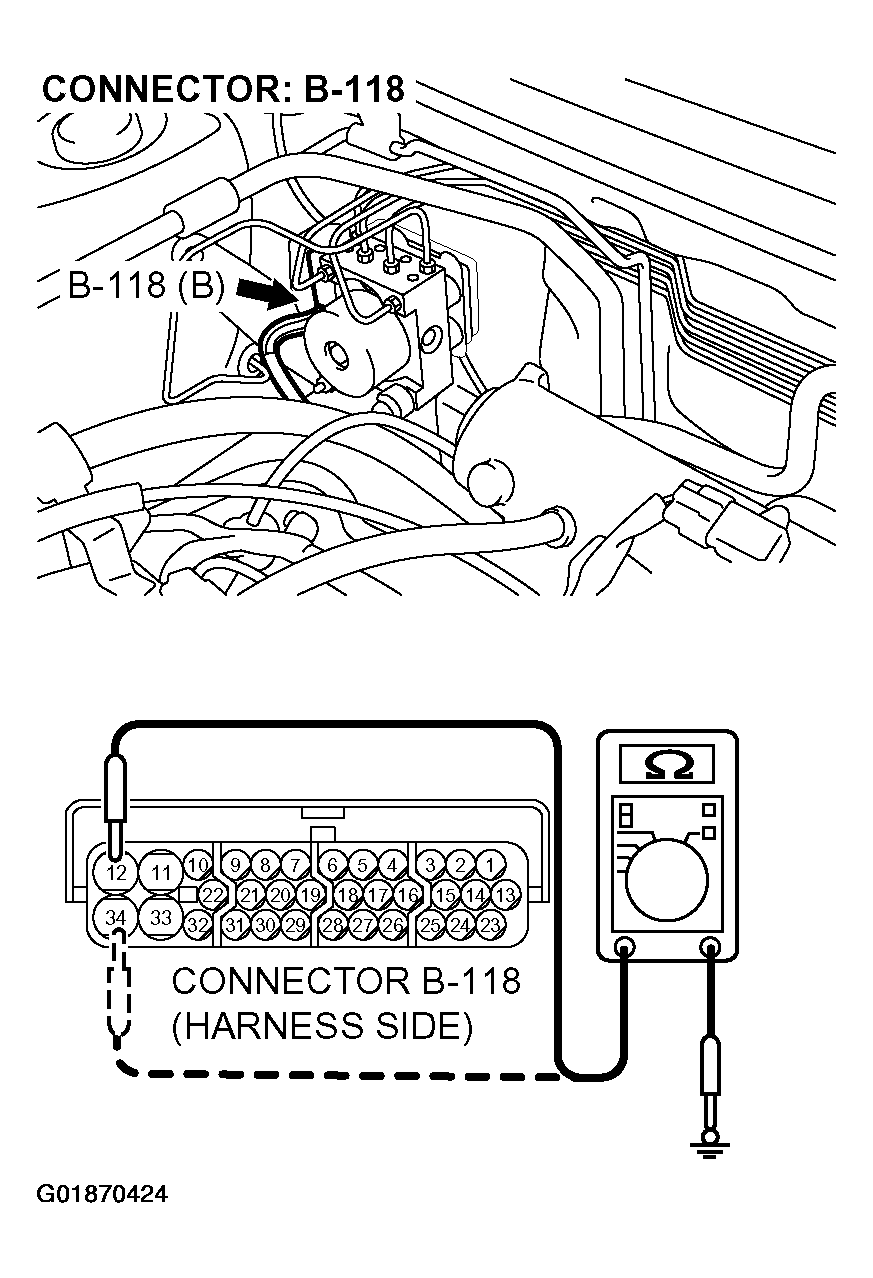 CONNECTOR: B-118

B-118 (B)

Ω

12 11 10 9 8 7 6 5 4 3 2 1
22 21 20 19 18 17 16 15 14 13
34 33 32 31 30 29 28 27 26 25 24 23

CONNECTOR B-118
(HARNESS SIDE)

G01870424