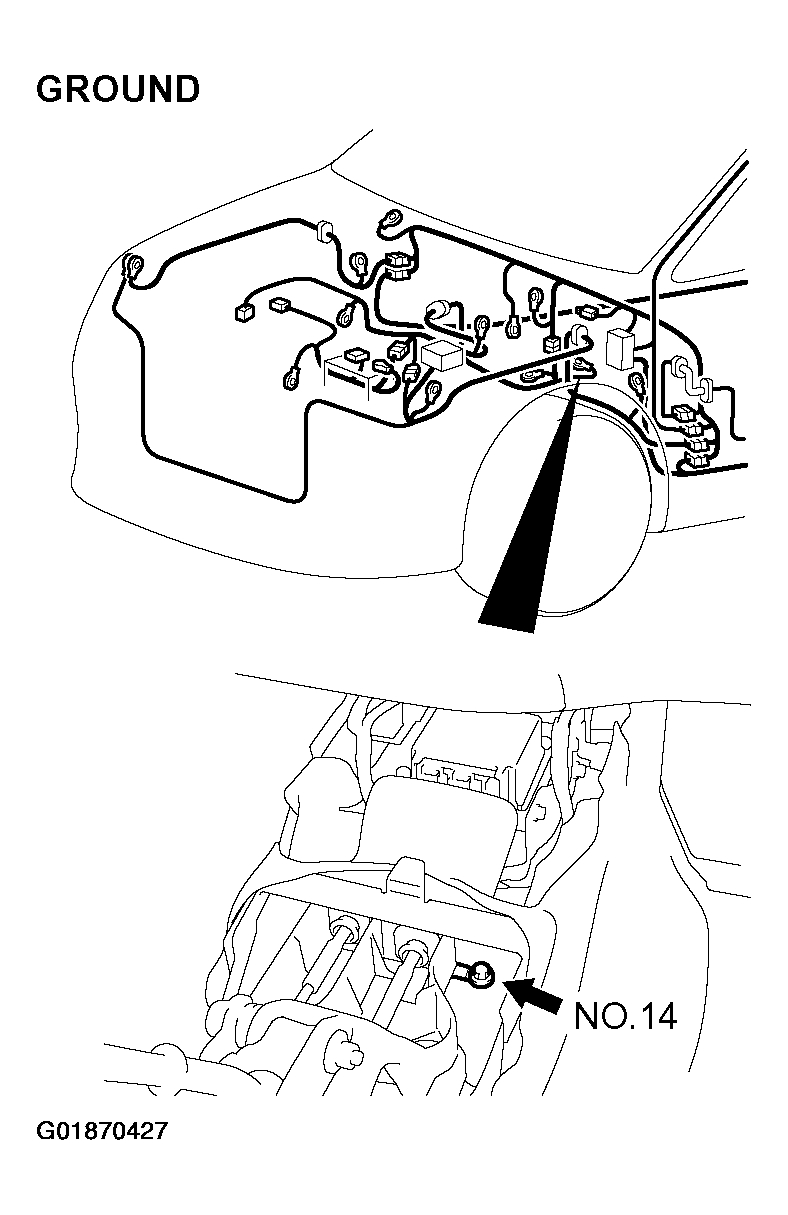 GROUND

NO.14

G01870427