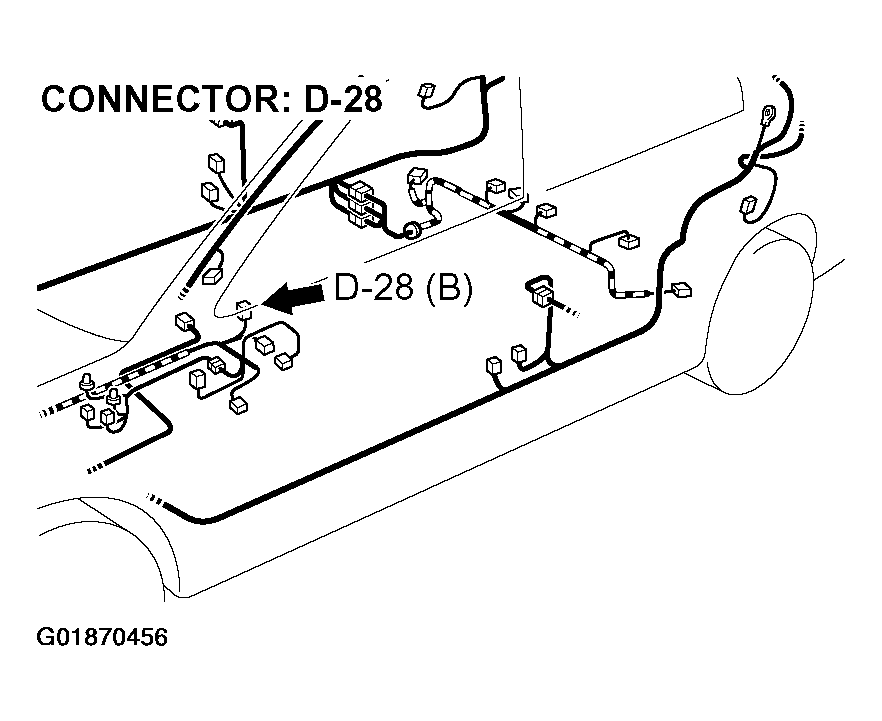 CONNECTOR: D-28

D-28 (B)

G01870456