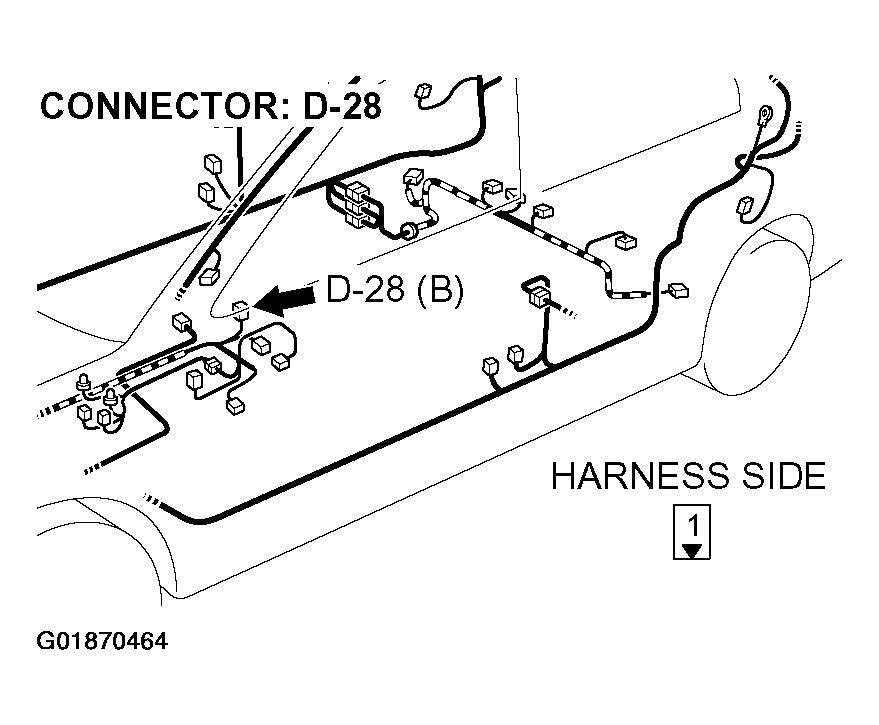 CONNECTOR: D-28

D-28 (B)

HARNESS SIDE

1

G01870464