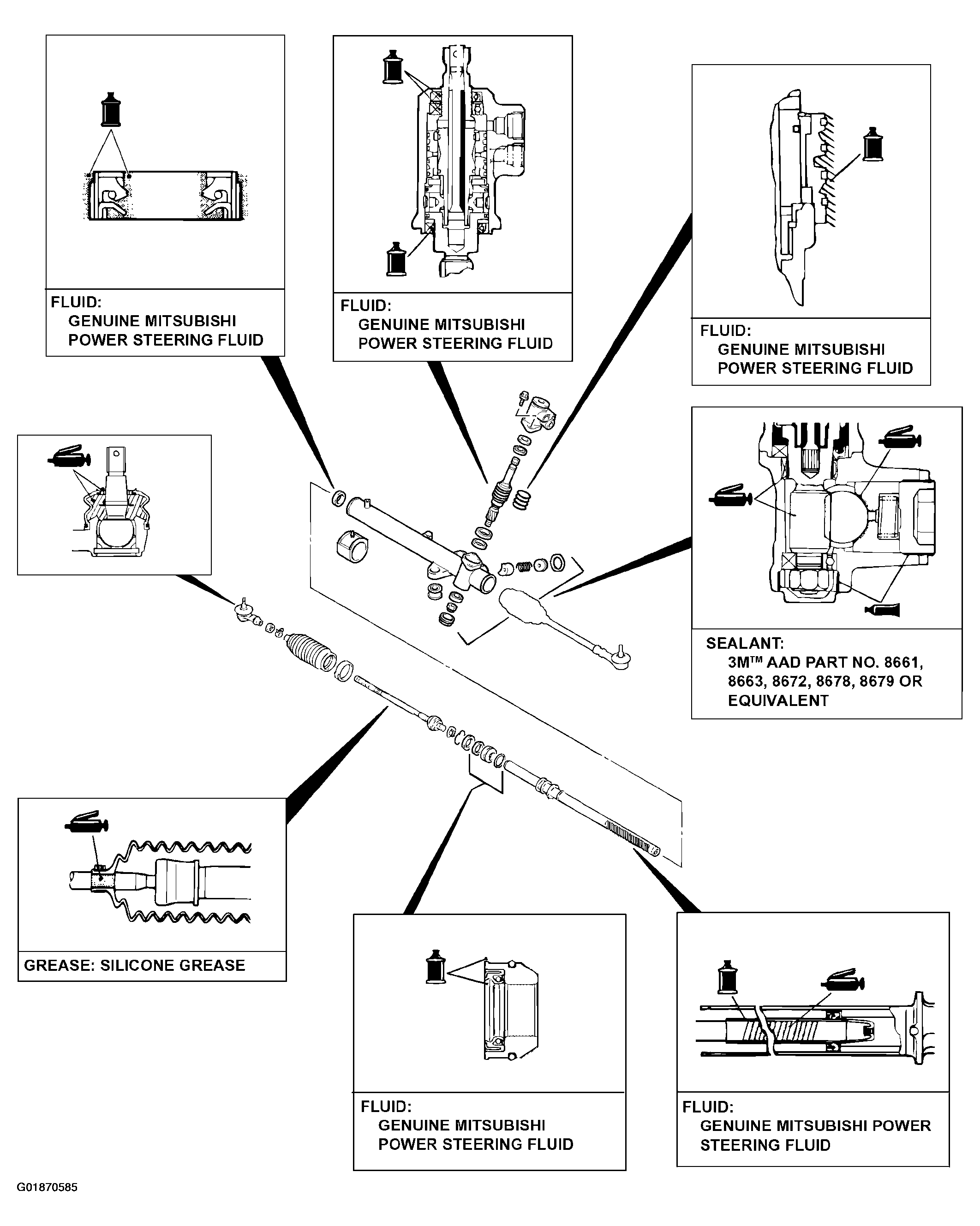 FLUID:
GENUINE MITSUBISHI POWER STEERING FLUID

FLUID:
GENUINE MITSUBISHI POWER STEERING FLUID

FLUID:
GENUINE MITSUBISHI POWER STEERING FLUID

SEALANT:
3M™ AAD PART NO. 8661, 8663, 8672, 8678, 8679 OR EQUIVALENT

GREASE: SILICONE GREASE

FLUID:
GENUINE MITSUBISHI POWER STEERING FLUID

FLUID:
GENUINE MITSUBISHI POWER STEERING FLUID

G01870585