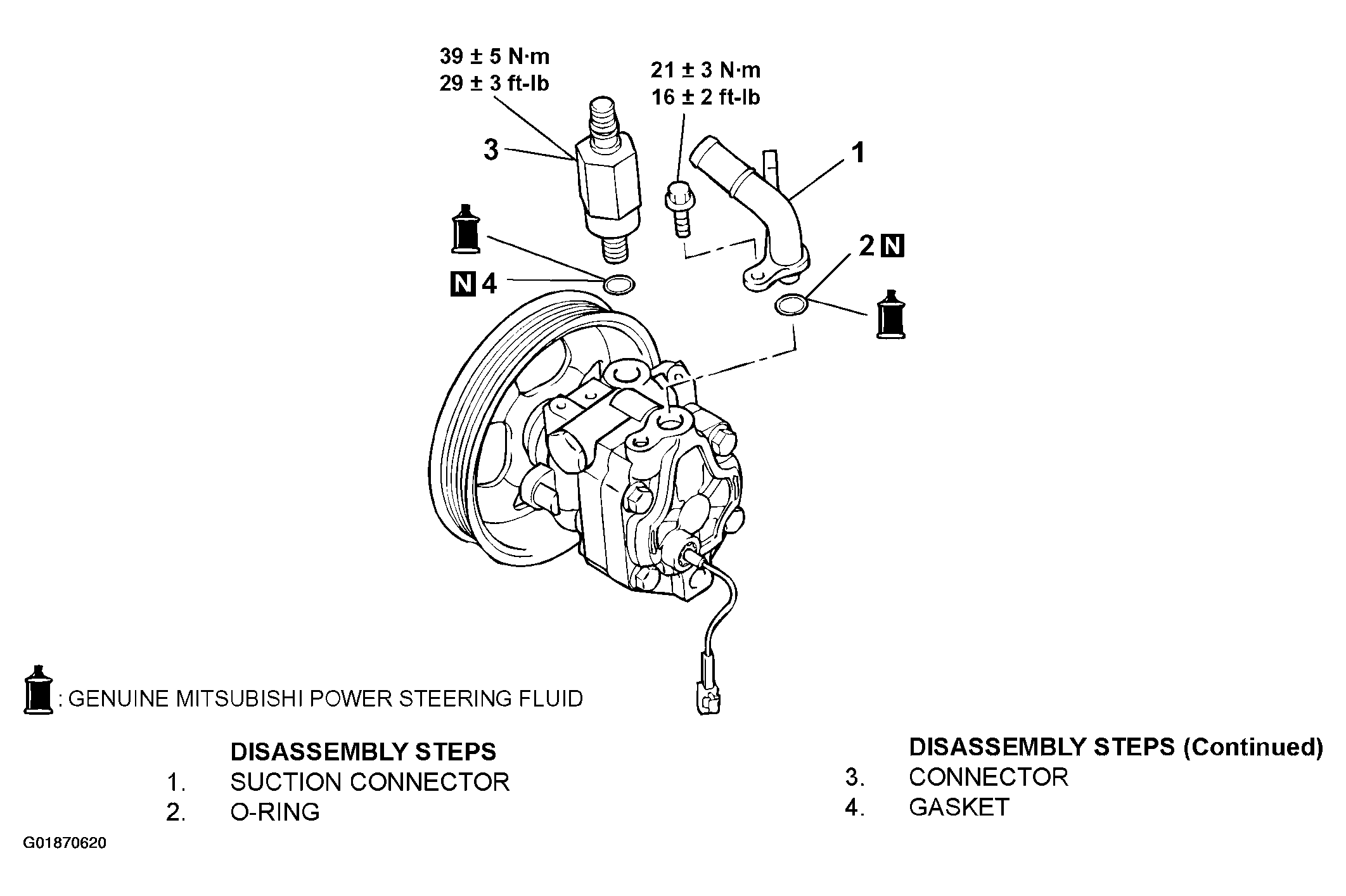 39 ± 5 N·m
29 ± 3 ft-lb

21 ± 3 N·m
16 ± 2 ft-lb

3

1

2 N

N 4

: GENUINE MITSUBISHI POWER STEERING FLUID

DISASSEMBLY STEPS
1. SUCTION CONNECTOR
2. O-RING

DISASSEMBLY STEPS (Continued)
3. CONNECTOR
4. GASKET

G01870620