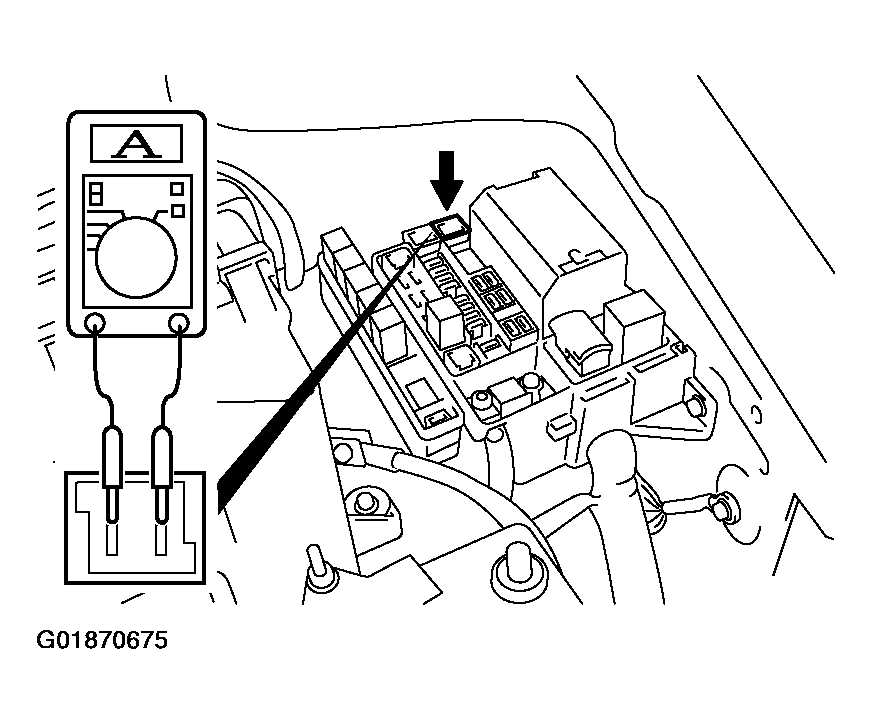 A

G01870675