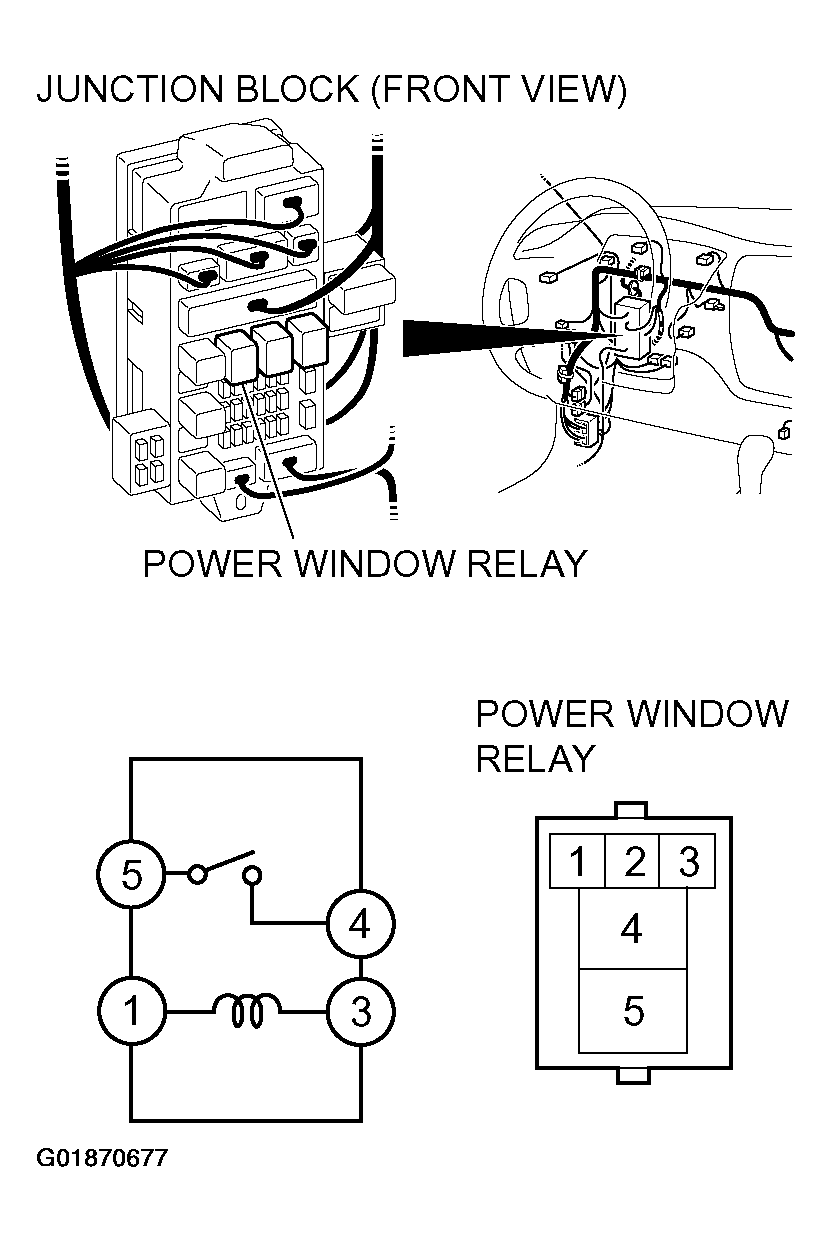 JUNCTION BLOCK (FRONT VIEW)

POWER WINDOW RELAY

5

4

1

3

POWER WINDOW RELAY

1 2 3

4

5

G01870677