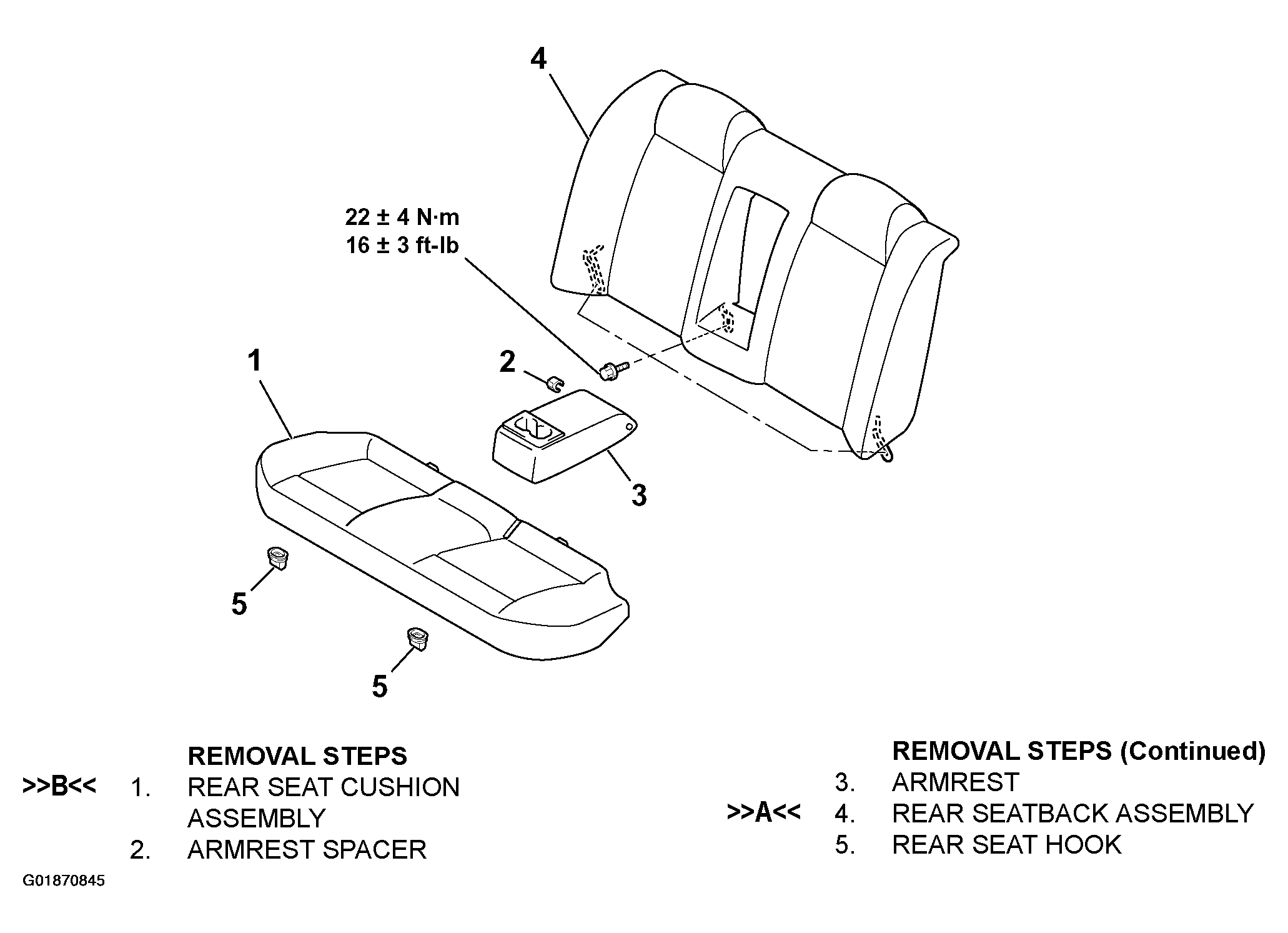 4

22 ± 4 N·m
16 ± 3 ft-lb

1

2

3

5

5

REMOVAL STEPS
>>B<< 1. REAR SEAT CUSHION ASSEMBLY
2. ARMREST SPACER

REMOVAL STEPS (Continued)
3. ARMREST
>>A<< 4. REAR SEATBACK ASSEMBLY
5. REAR SEAT HOOK

G01870845