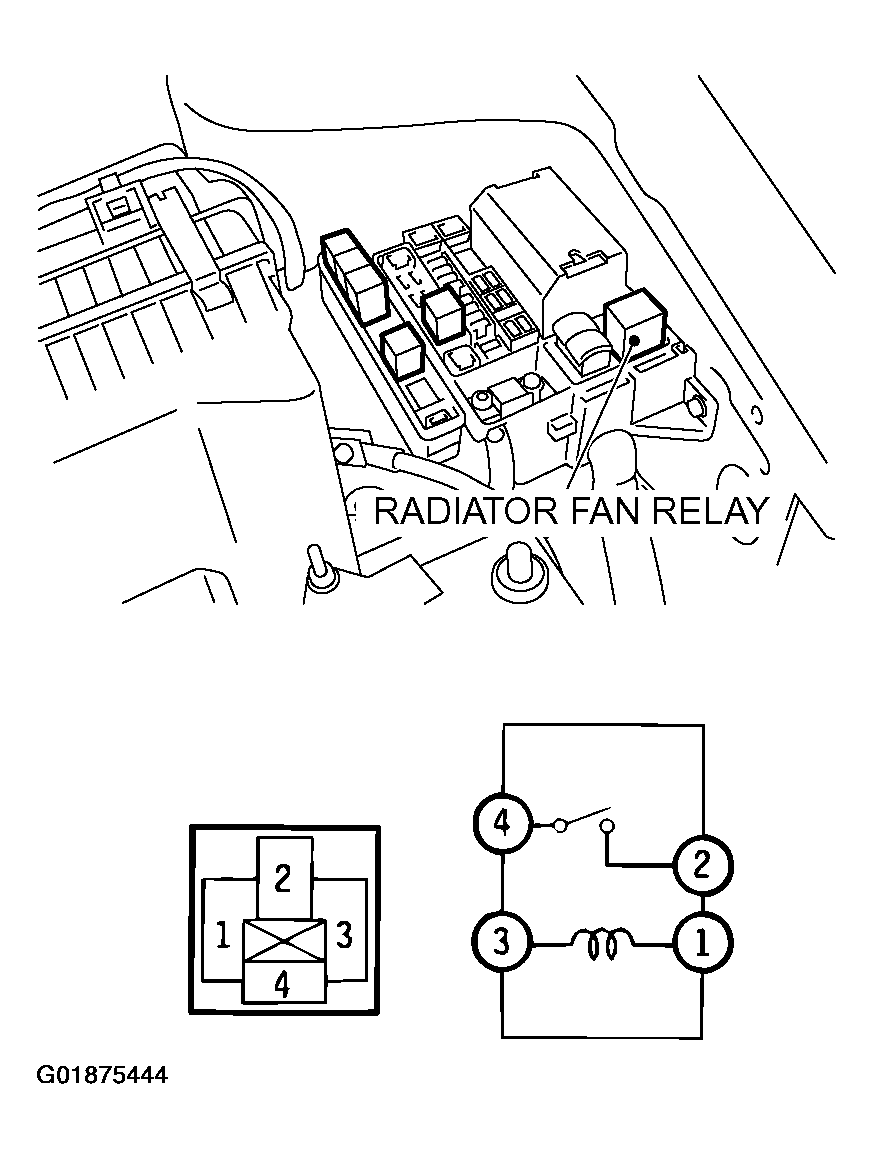 RADIATOR FAN RELAY

2
1
3
4

4
2
3
1

G01875444