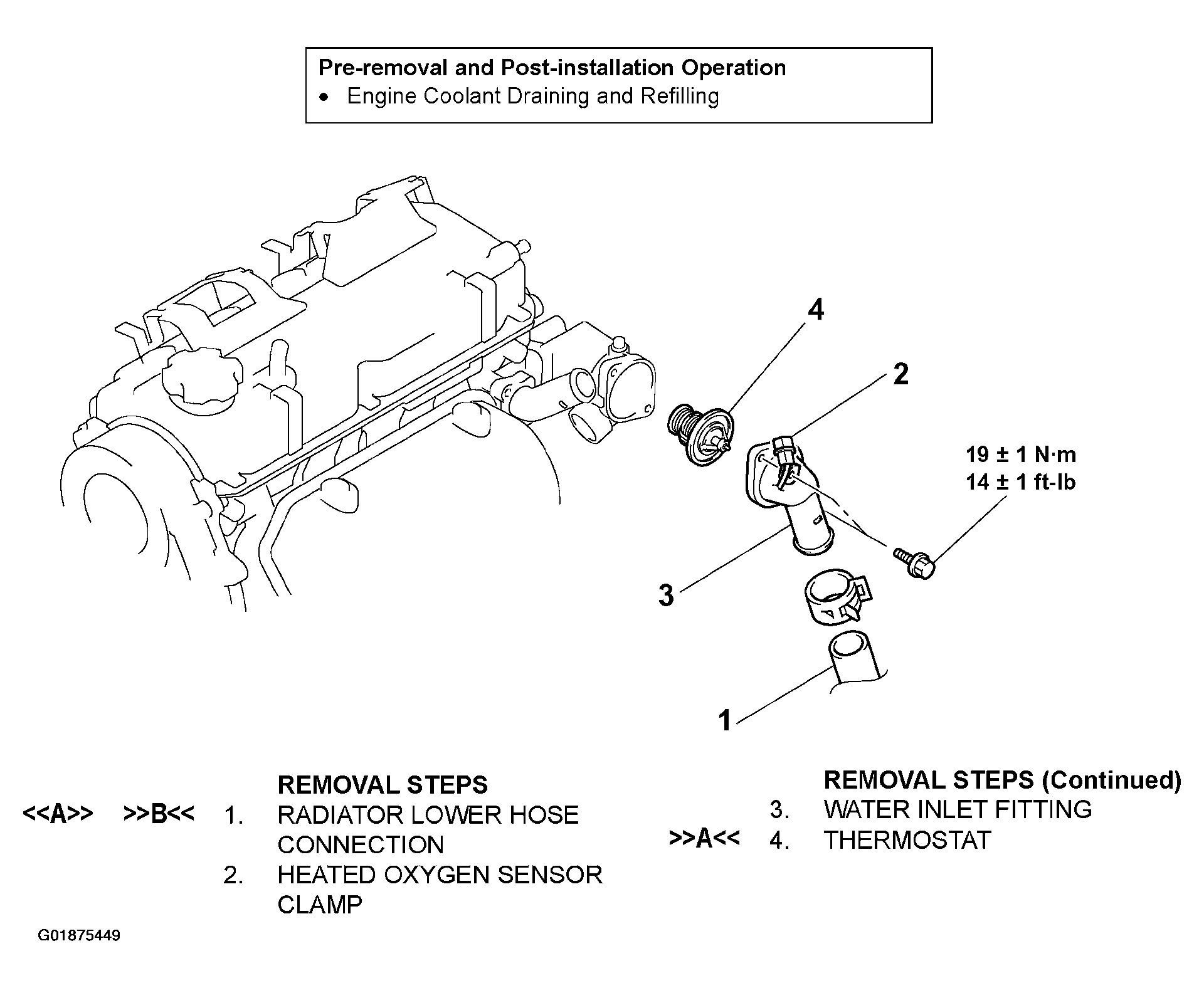 Pre-removal and Post-installation Operation
• Engine Coolant Draining and Refilling

4

2

19 ± 1 N·m
14 ± 1 ft-lb

3

1

REMOVAL STEPS
<<A>> >>B<< 1. RADIATOR LOWER HOSE CONNECTION
2. HEATED OXYGEN SENSOR CLAMP

REMOVAL STEPS (Continued)
3. WATER INLET FITTING
>>A<< 4. THERMOSTAT

G01875449