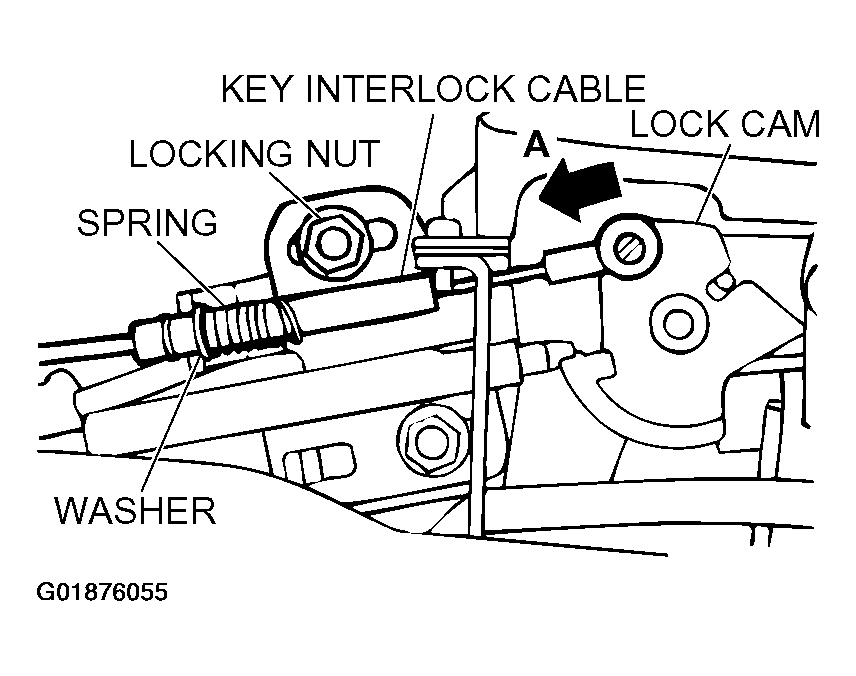 KEY INTERLOCK CABLE
LOCK CAM
A
LOCKING NUT
SPRING
WASHER
G01876055