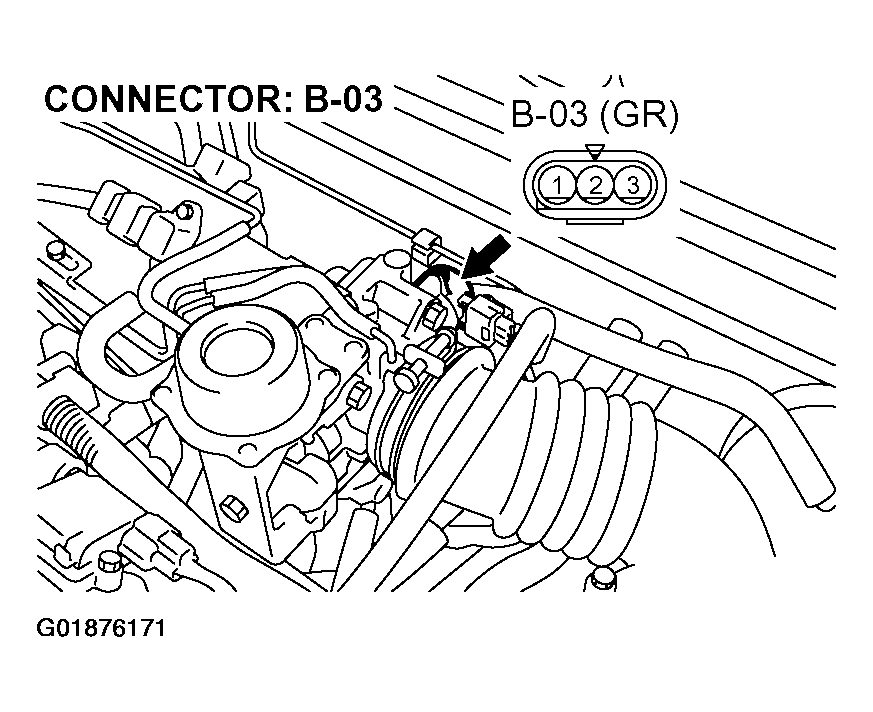 CONNECTOR: B-03

B-03 (GR)

1 2 3

G01876171