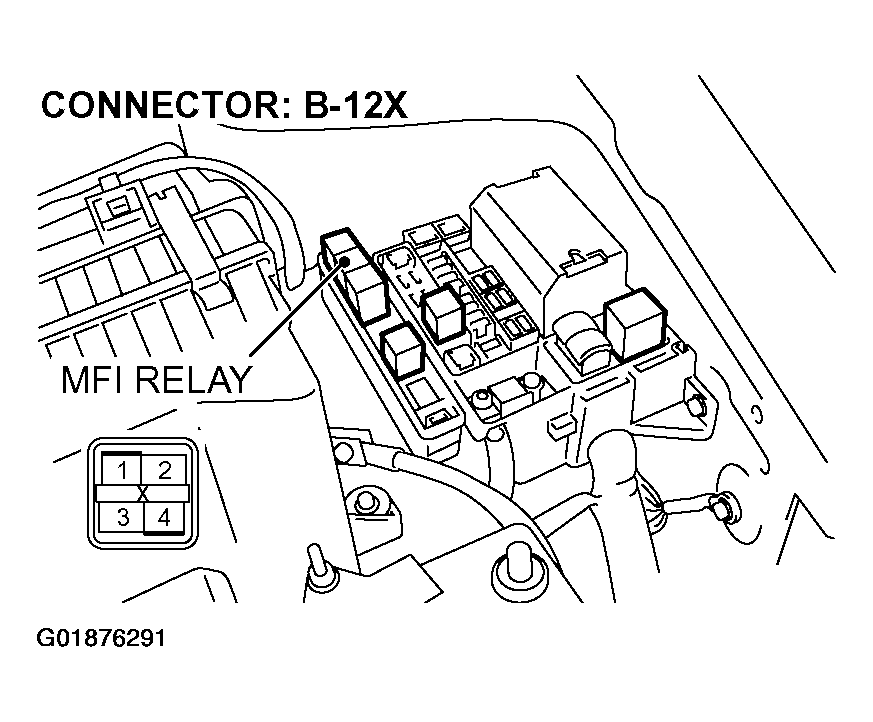 CONNECTOR: B-12X

MFI RELAY

1 2
X
3 4

G01876291