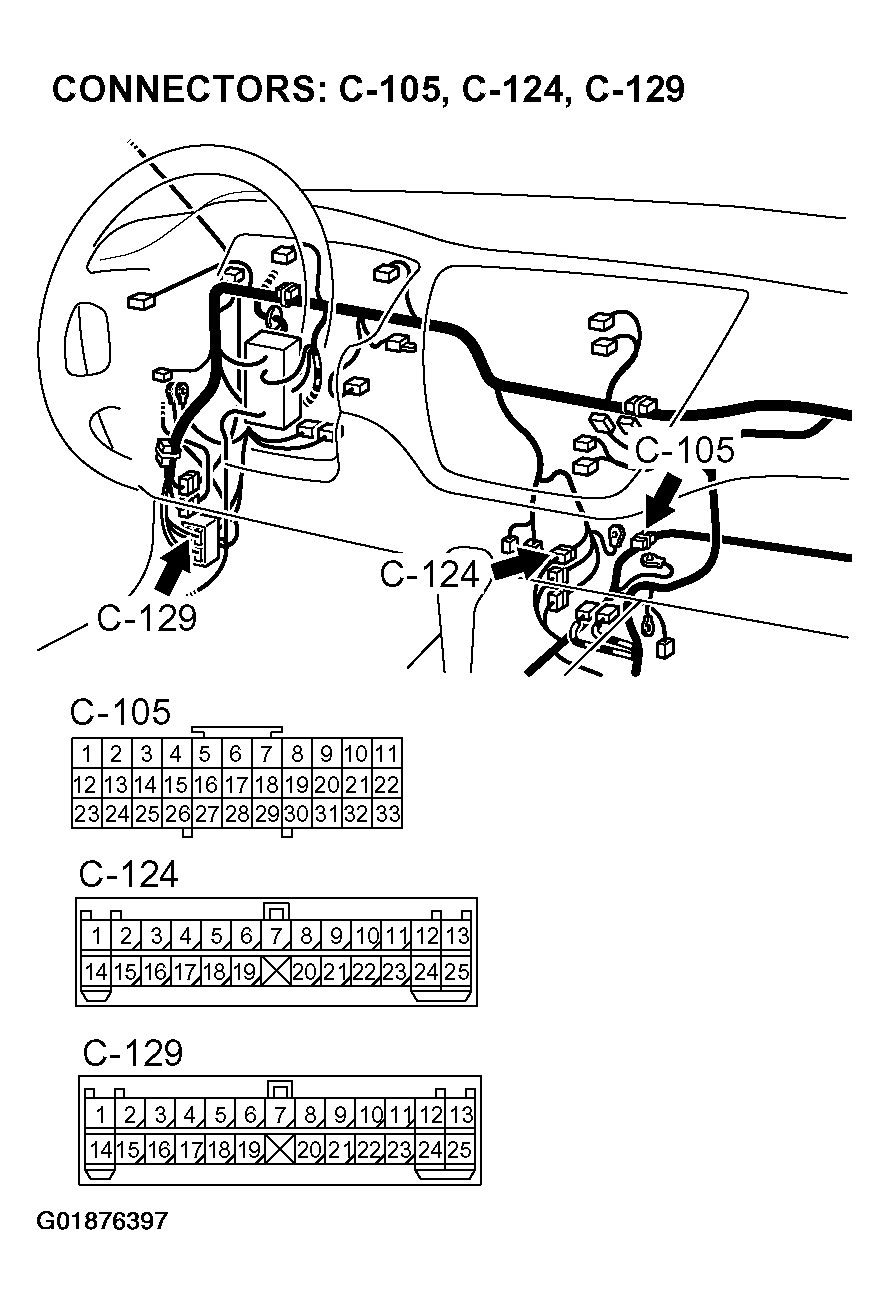 CONNECTORS: C-105, C-124, C-129

C-105

C-124

C-129

C-105

| 1 | 2 | 3 | 4 | 5 | 6 | 7 | 8 | 9 | 10 | 11 |
|---|---|---|---|---|---|---|---|---|---|---|
| 12 | 13 | 14 | 15 | 16 | 17 | 18 | 19 | 20 | 21 | 22 |
| 23 | 24 | 25 | 26 | 27 | 28 | 29 | 30 | 31 | 32 | 33 |

C-124

| 1 | 2 | 3 | 4 | 5 | 6 | 7 | 8 | 9 | 10 | 11 | 12 | 13 |
|---|---|---|---|---|---|---|---|---|---|---|---|---|
| 14 | 15 | 16 | 17 | 18 | 19 |  | 20 | 21 | 22 | 23 | 24 | 25 |

C-129

| 1 | 2 | 3 | 4 | 5 | 6 | 7 | 8 | 9 | 10 | 11 | 12 | 13 |
|---|---|---|---|---|---|---|---|---|---|---|---|---|
| 14 | 15 | 16 | 17 | 18 | 19 |  | 20 | 21 | 22 | 23 | 24 | 25 |

G01876397