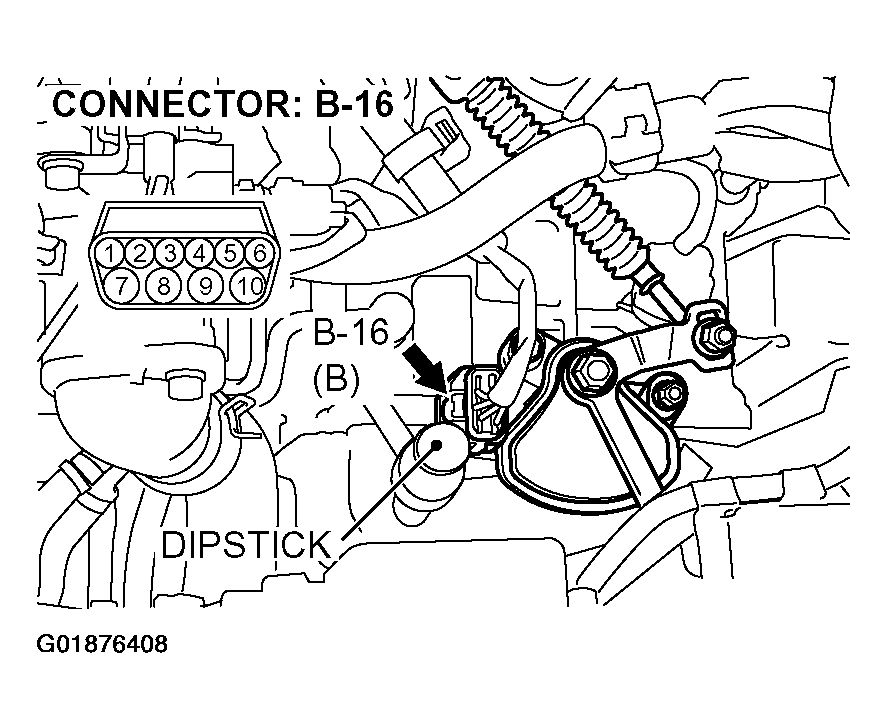 CONNECTOR: B-16

1 2 3 4 5 6
7 8 9 10

B-16
(B)

DIPSTICK

G01876408