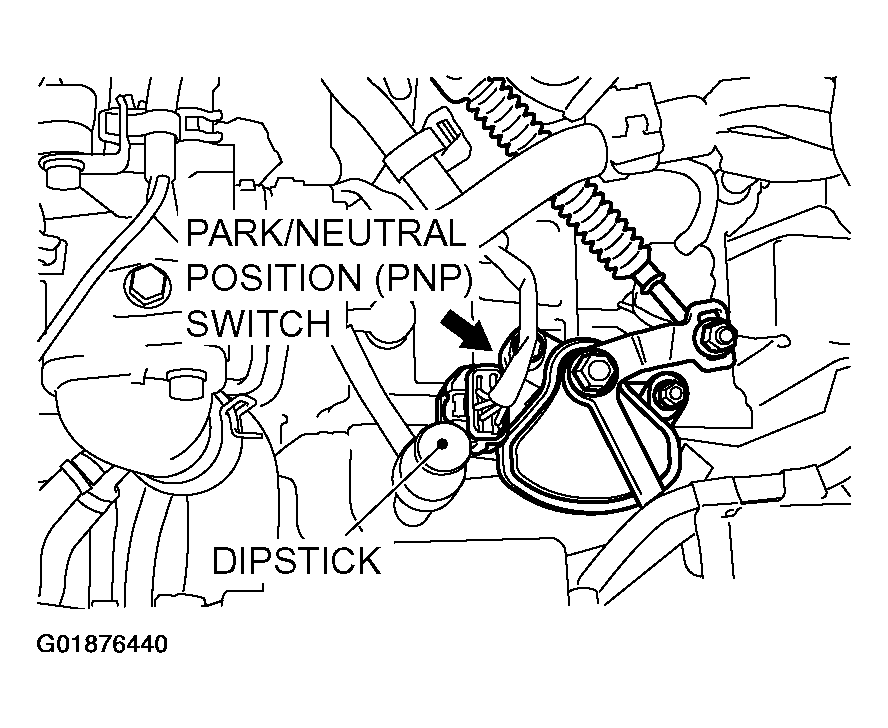 PARK/NEUTRAL POSITION (PNP) SWITCH

DIPSTICK

G01876440