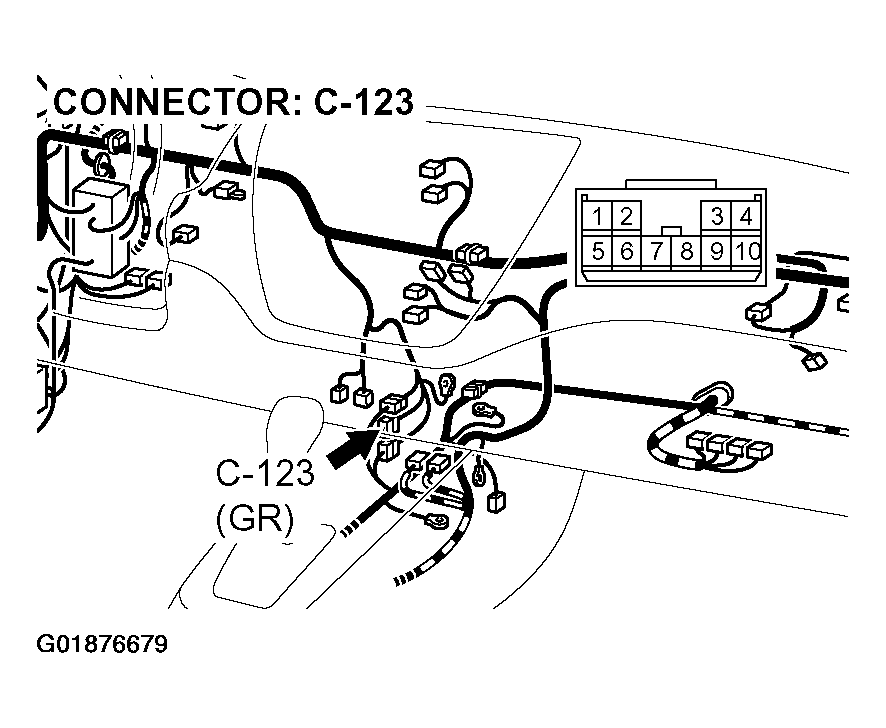 CONNECTOR: C-123

1 2 3 4
5 6 7 8 9 10

C-123
(GR)

G01876679