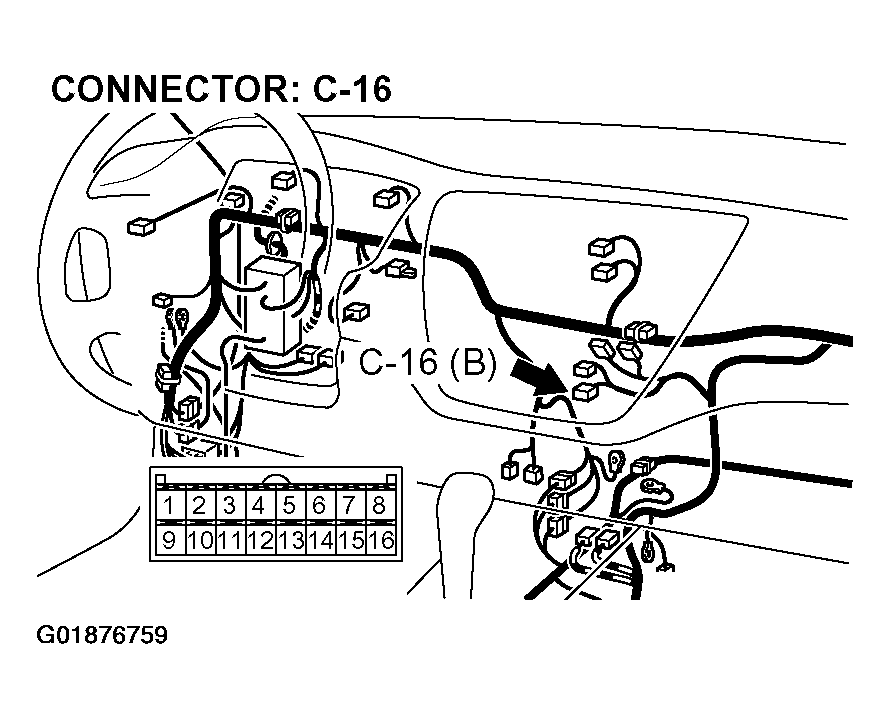 CONNECTOR: C-16

C-16 (B)

| 1 | 2 | 3 | 4 | 5 | 6 | 7 | 8 |
|---|---|---|---|---|---|---|---|
| 9 | 10 | 11 | 12 | 13 | 14 | 15 | 16 |

G01876759