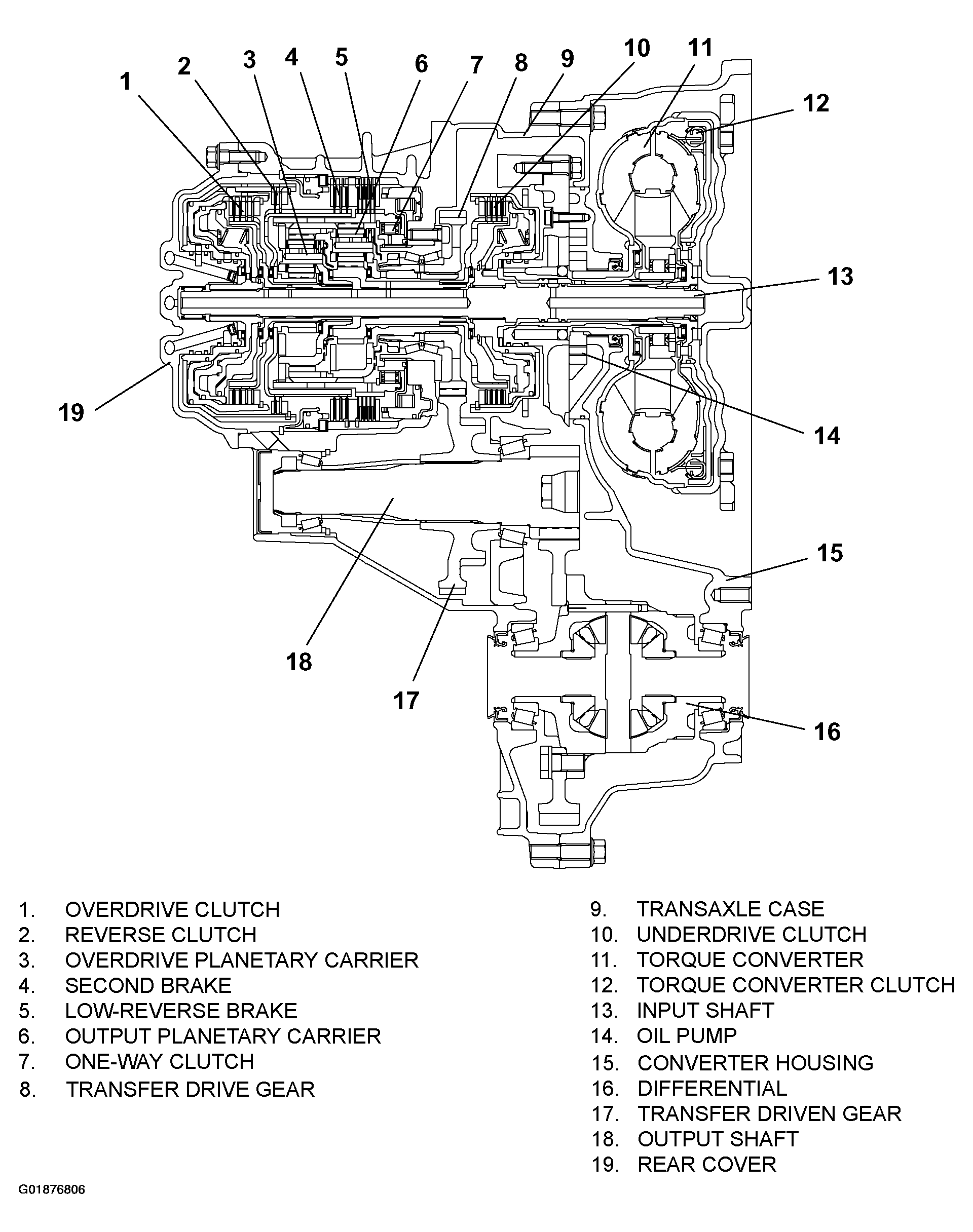 1
2
3
4
5
6
7
8
9
10
11
12
13
14
15
16
17
18
19

1. OVERDRIVE CLUTCH
2. REVERSE CLUTCH
3. OVERDRIVE PLANETARY CARRIER
4. SECOND BRAKE
5. LOW-REVERSE BRAKE
6. OUTPUT PLANETARY CARRIER
7. ONE-WAY CLUTCH
8. TRANSFER DRIVE GEAR

9. TRANSAXLE CASE
10. UNDERDRIVE CLUTCH
11. TORQUE CONVERTER
12. TORQUE CONVERTER CLUTCH
13. INPUT SHAFT
14. OIL PUMP
15. CONVERTER HOUSING
16. DIFFERENTIAL
17. TRANSFER DRIVEN GEAR
18. OUTPUT SHAFT
19. REAR COVER

G01876806