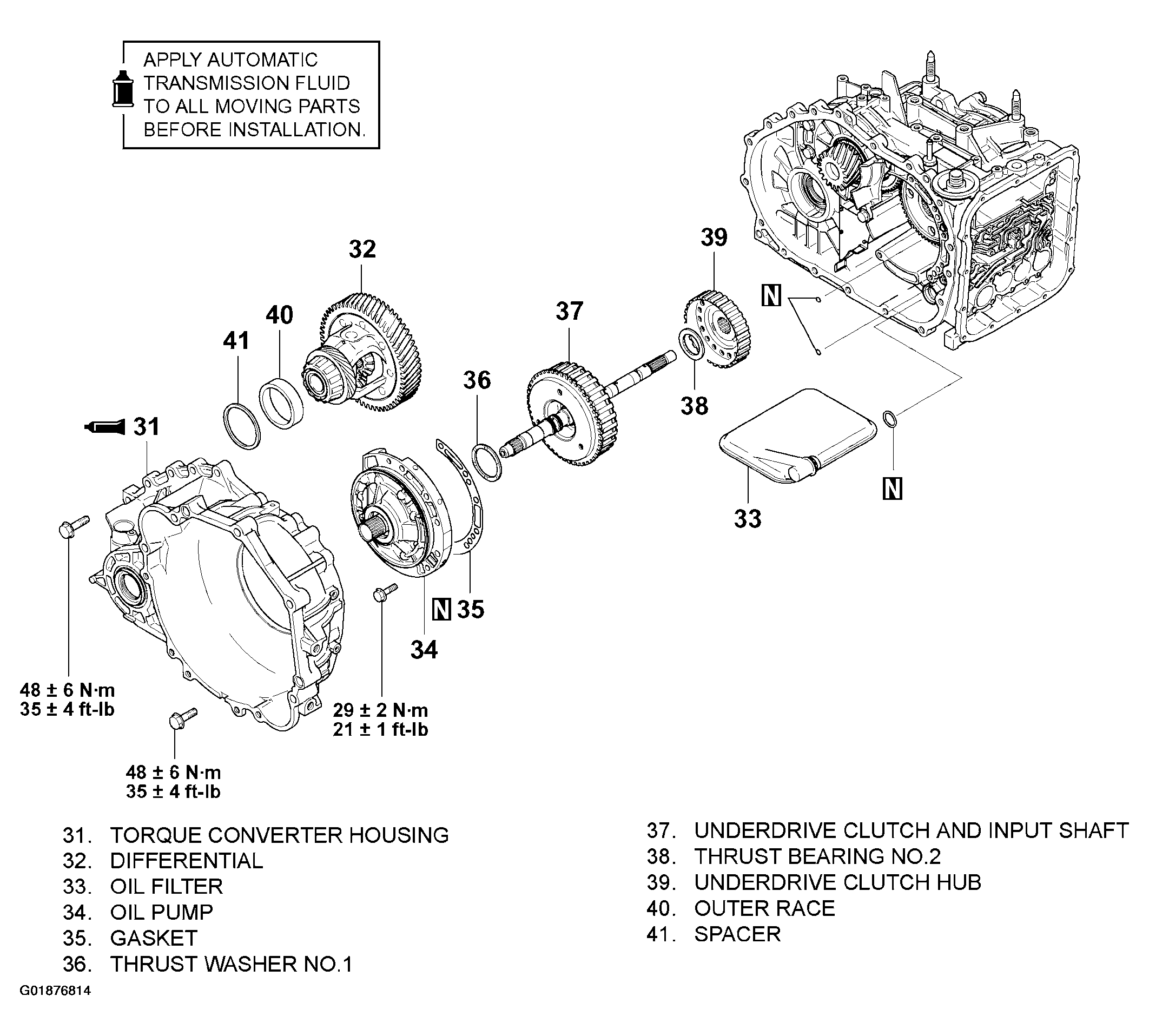 APPLY AUTOMATIC TRANSMISSION FLUID TO ALL MOVING PARTS BEFORE INSTALLATION.

32

39

40

37

41

N

36

38

31

N

33

N 35

34

48 ± 6 N·m
35 ± 4 ft-lb

29 ± 2 N·m
21 ± 1 ft-lb

48 ± 6 N·m
35 ± 4 ft-lb

31. TORQUE CONVERTER HOUSING
32. DIFFERENTIAL
33. OIL FILTER
34. OIL PUMP
35. GASKET
36. THRUST WASHER NO.1

37. UNDERDRIVE CLUTCH AND INPUT SHAFT
38. THRUST BEARING NO.2
39. UNDERDRIVE CLUTCH HUB
40. OUTER RACE
41. SPACER

G01876814