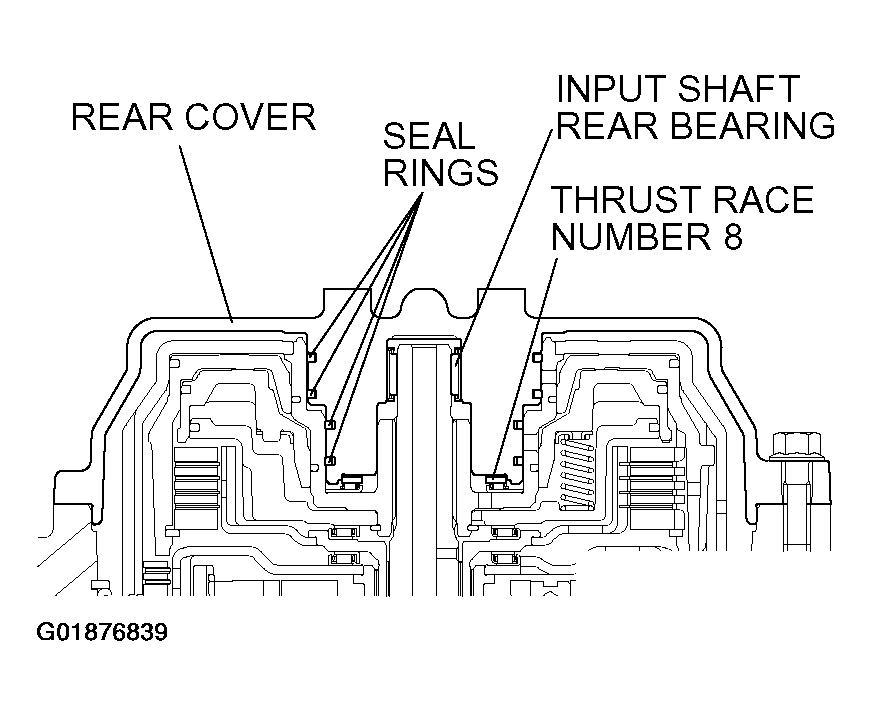 REAR COVER

SEAL RINGS

INPUT SHAFT REAR BEARING

THRUST RACE NUMBER 8

G01876839