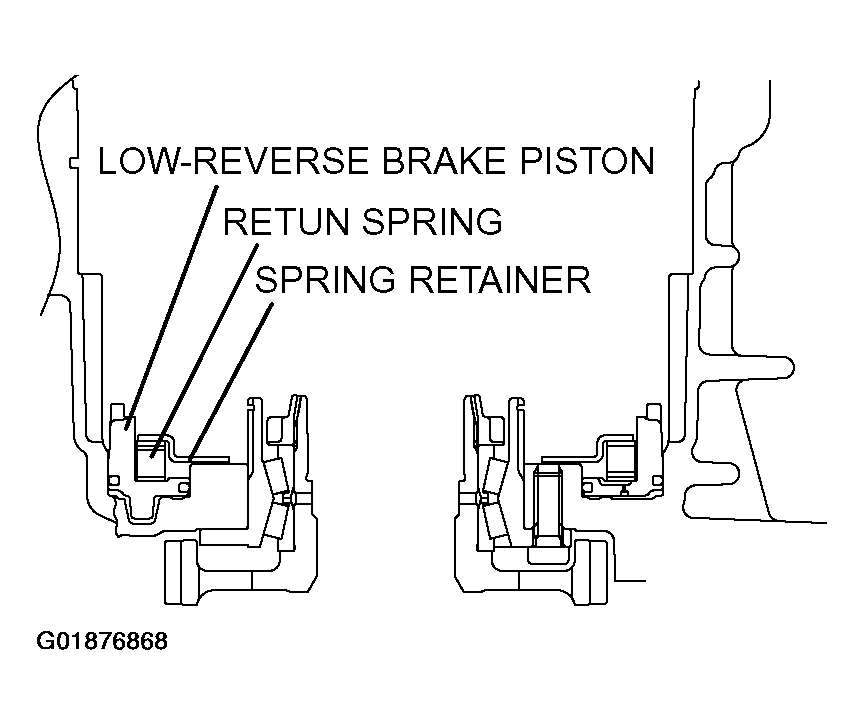 LOW-REVERSE BRAKE PISTON
RETUN SPRING
SPRING RETAINER
G01876868