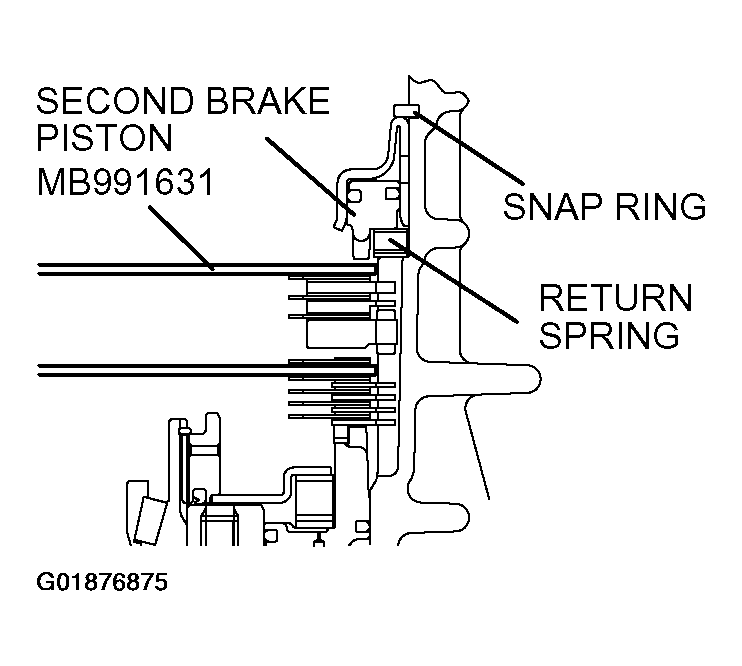 SECOND BRAKE PISTON

MB991631

SNAP RING

RETURN SPRING

G01876875