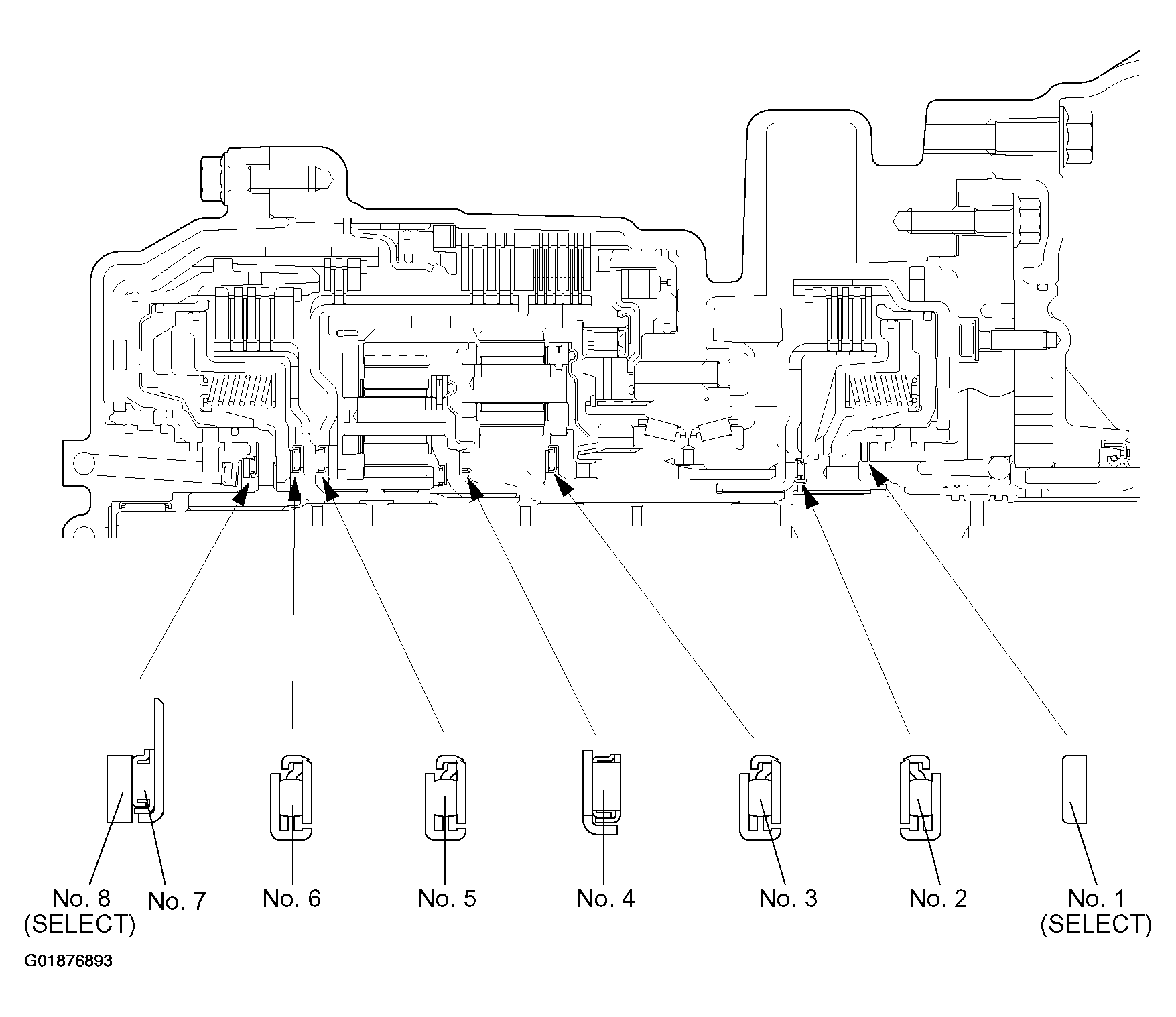 No. 8
(SELECT)

No. 7

No. 6

No. 5

No. 4

No. 3

No. 2

No. 1
(SELECT)

G01876893