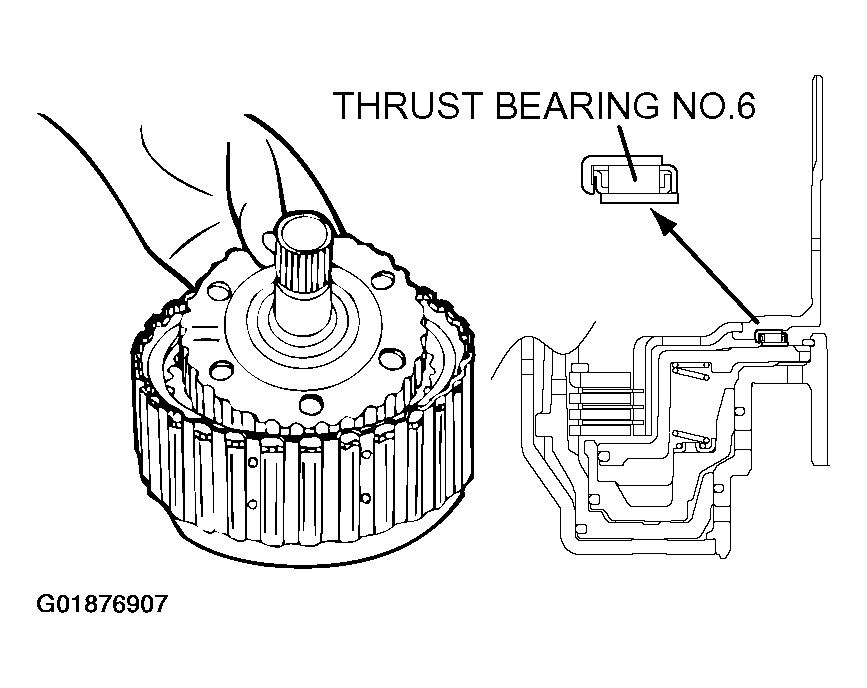 THRUST BEARING NO.6

G01876907