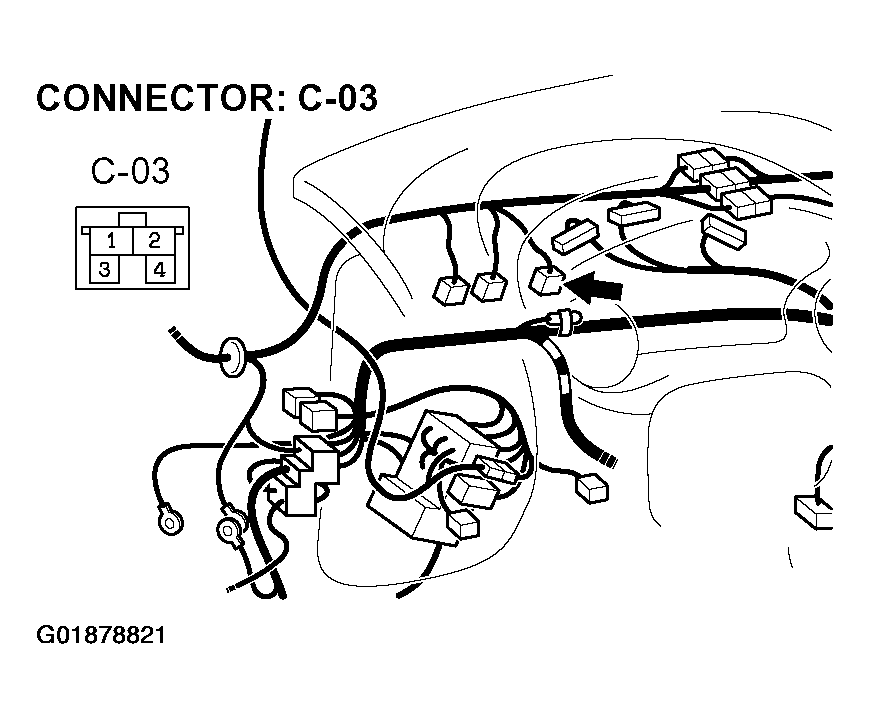 CONNECTOR: C-03

C-03

1 2
3 4

G01878821