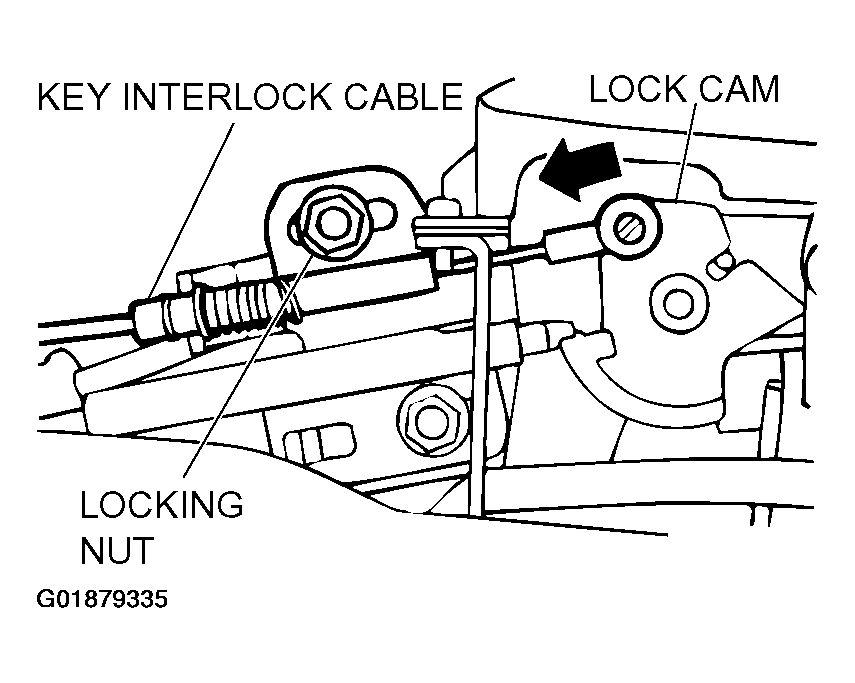 KEY INTERLOCK CABLE

LOCK CAM

LOCKING NUT

G01879335