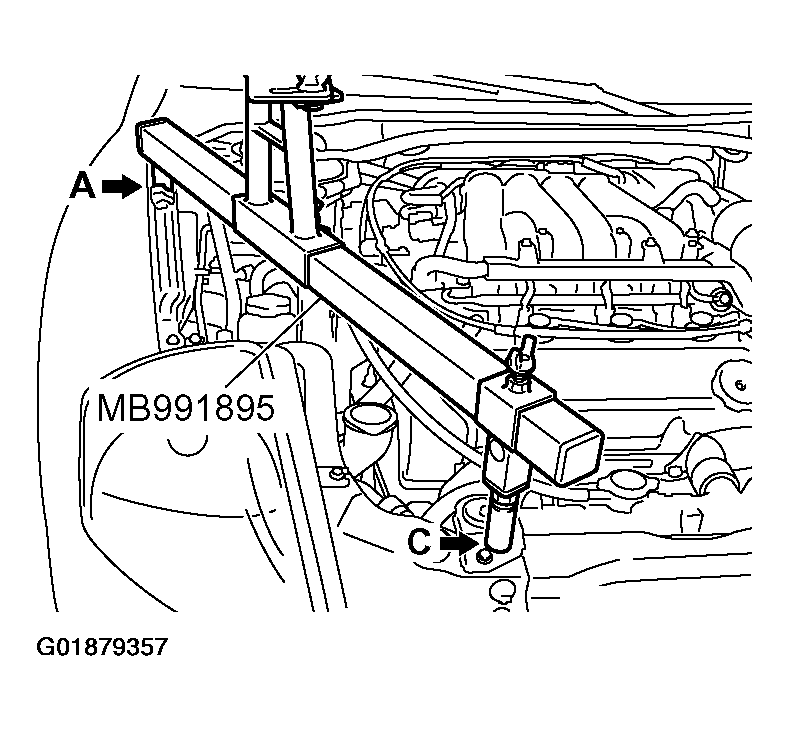 A
MB991895
C
G01879357