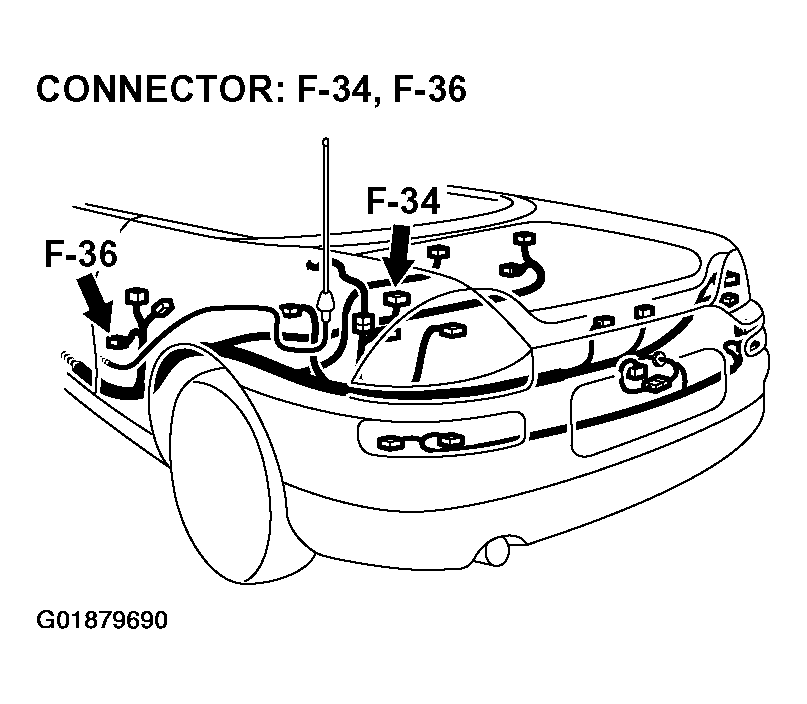 CONNECTOR: F-34, F-36

F-34

F-36

G01879690