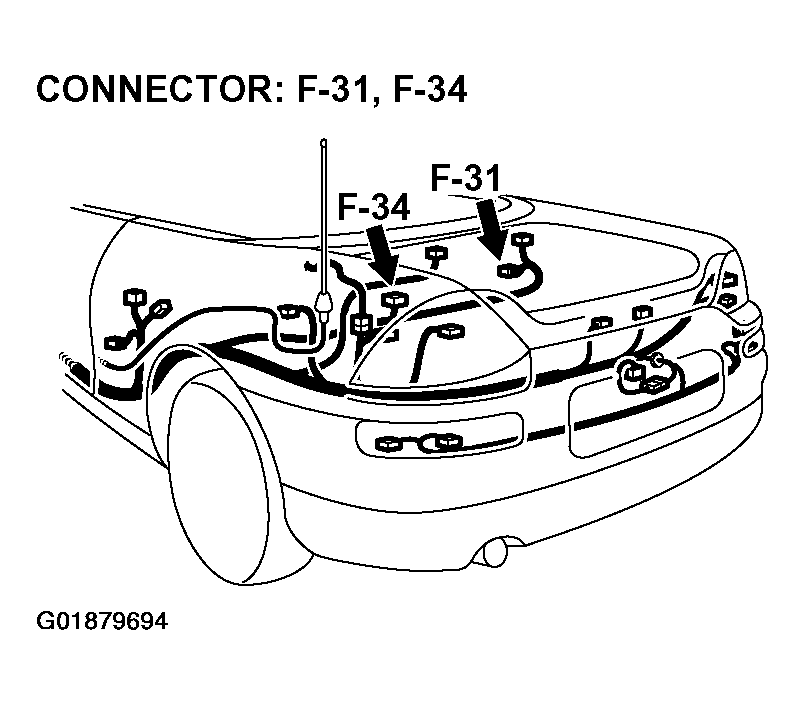 CONNECTOR: F-31, F-34

F-31
F-34

G01879694