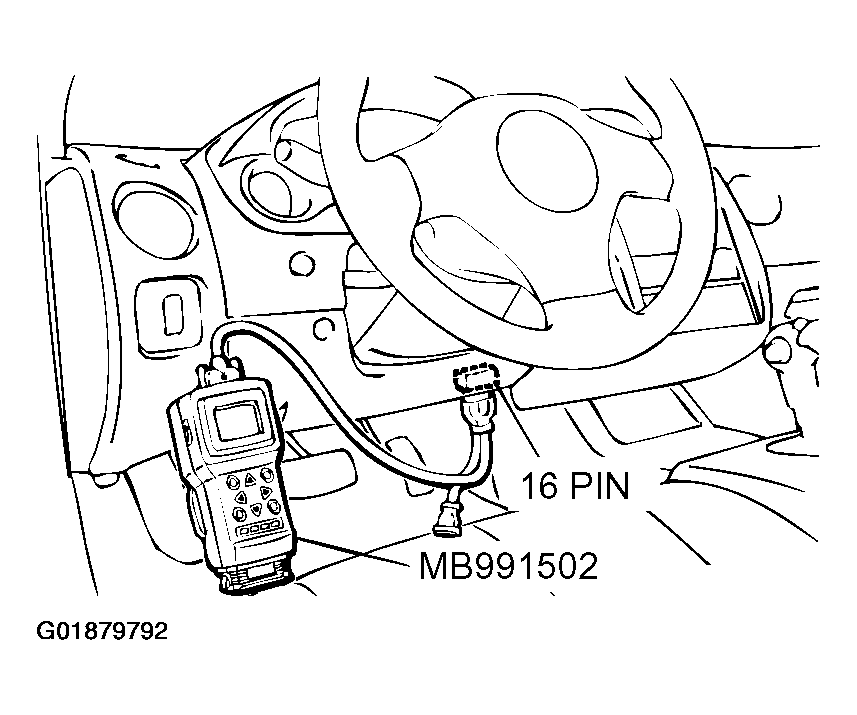 16 PIN

MB991502

G01879792