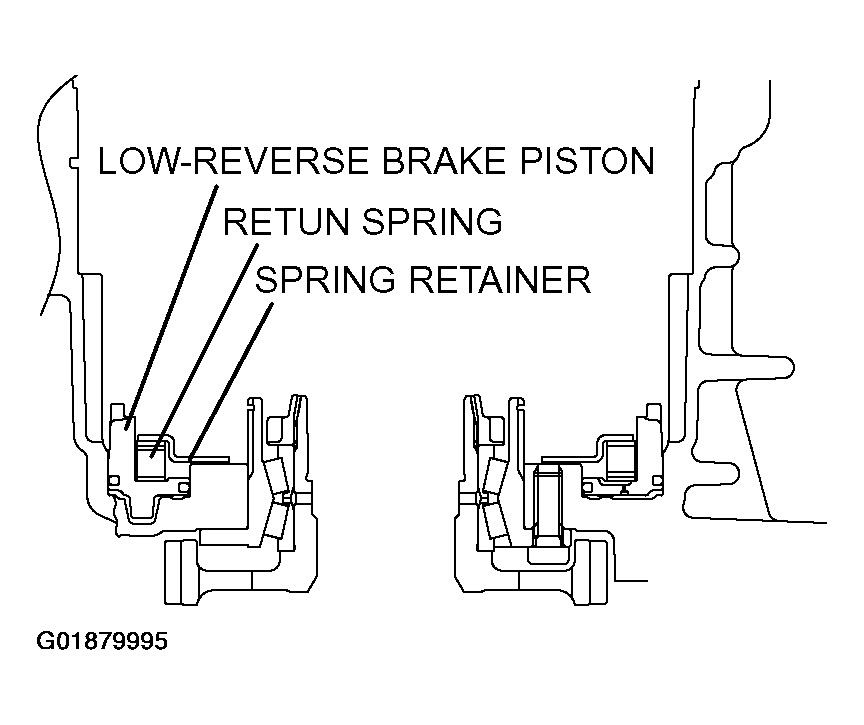 LOW-REVERSE BRAKE PISTON
RETUN SPRING
SPRING RETAINER

G01879995