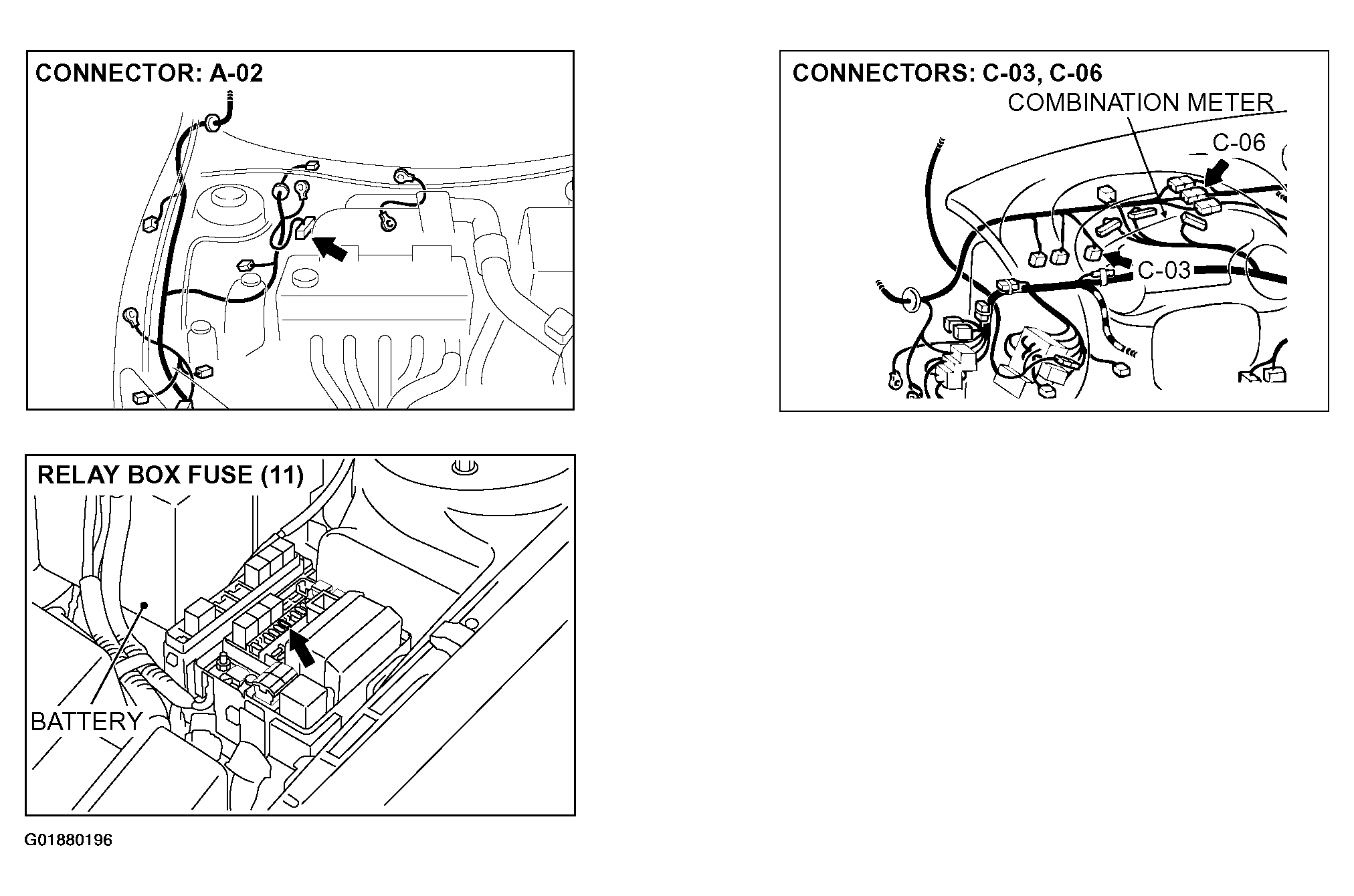 CONNECTOR: A-02

CONNECTORS: C-03, C-06
COMBINATION METER
C-06
C-03

RELAY BOX FUSE (11)
BATTERY

G01880196