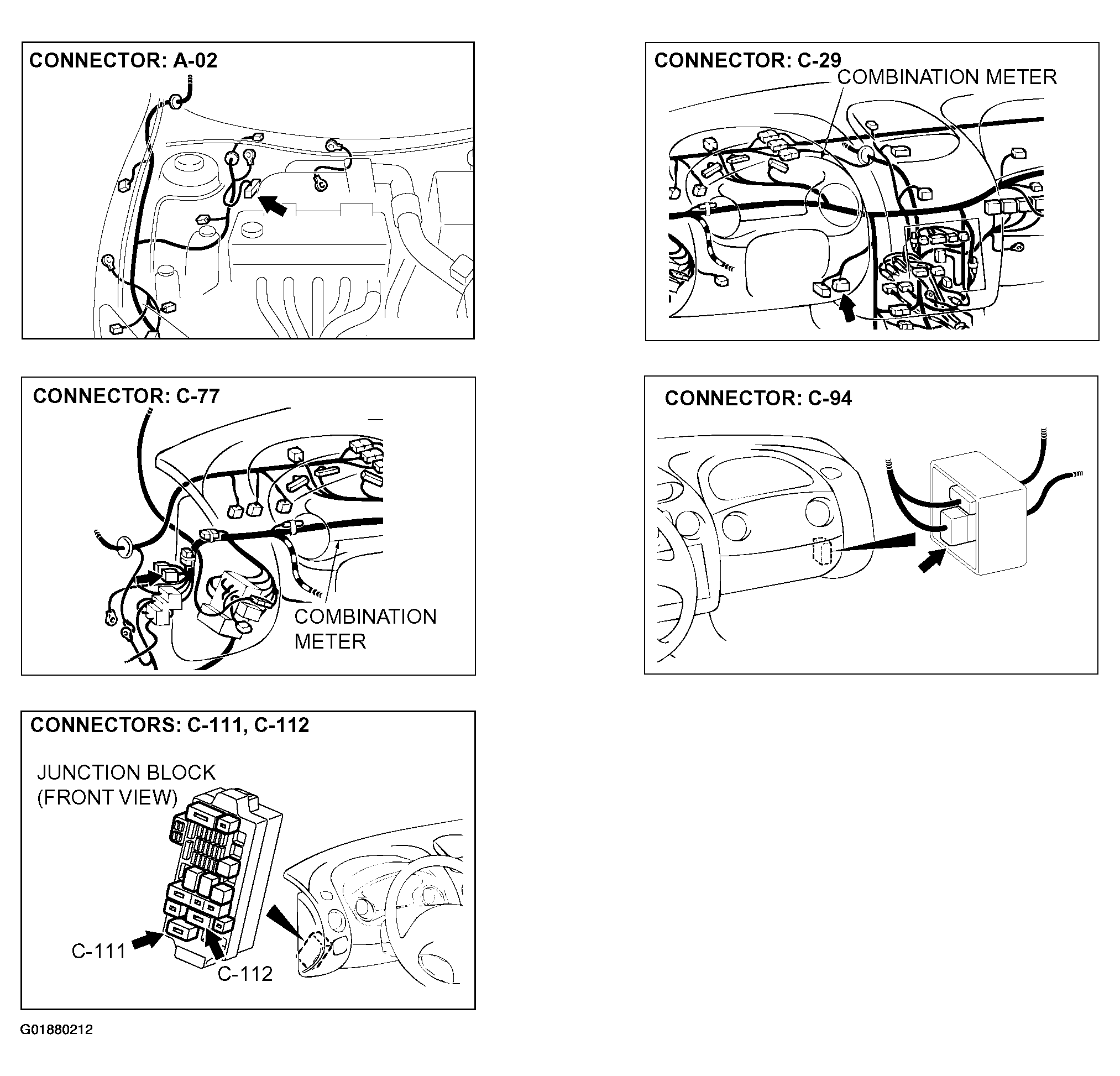 CONNECTOR: A-02

CONNECTOR: C-29
COMBINATION METER

CONNECTOR: C-77
COMBINATION METER

CONNECTOR: C-94

CONNECTORS: C-111, C-112
JUNCTION BLOCK (FRONT VIEW)
C-111
C-112

G01880212