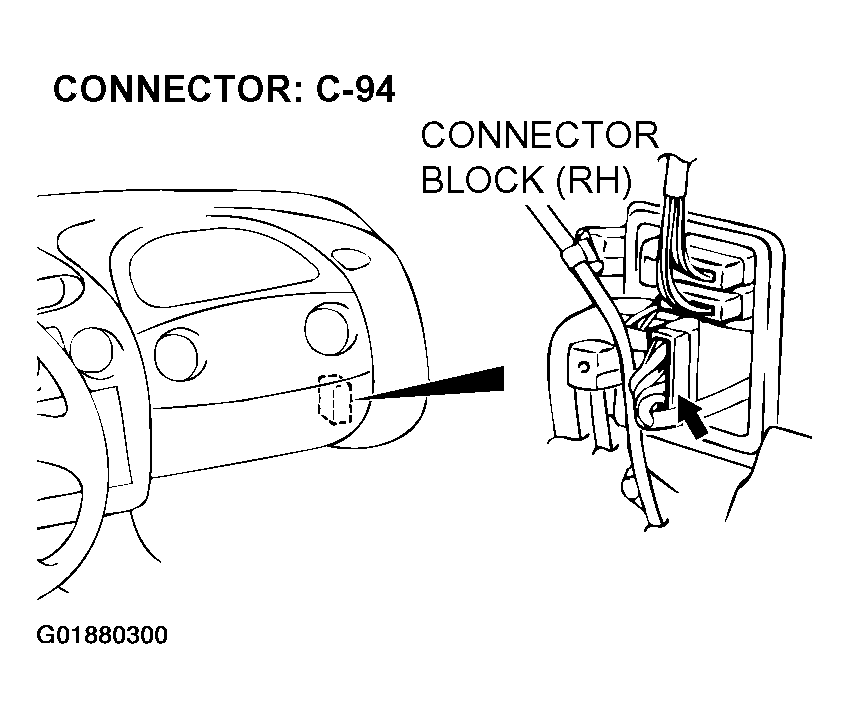 CONNECTOR: C-94

CONNECTOR BLOCK (RH)

G01880300