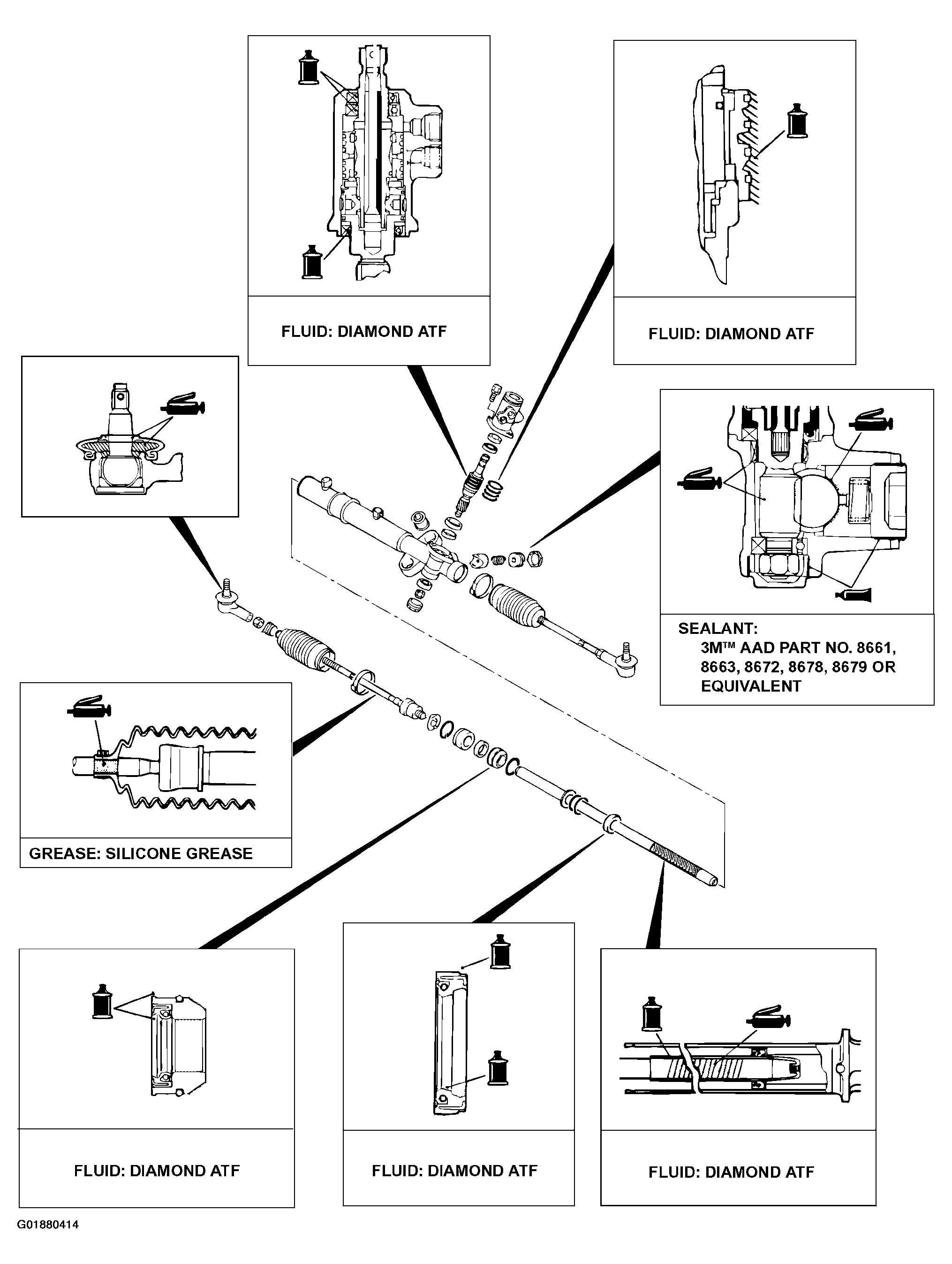 FLUID: DIAMOND ATF

FLUID: DIAMOND ATF

SEALANT:
3M™ AAD PART NO. 8661, 8663, 8672, 8678, 8679 OR EQUIVALENT

GREASE: SILICONE GREASE

FLUID: DIAMOND ATF

FLUID: DIAMOND ATF

FLUID: DIAMOND ATF

G01880414