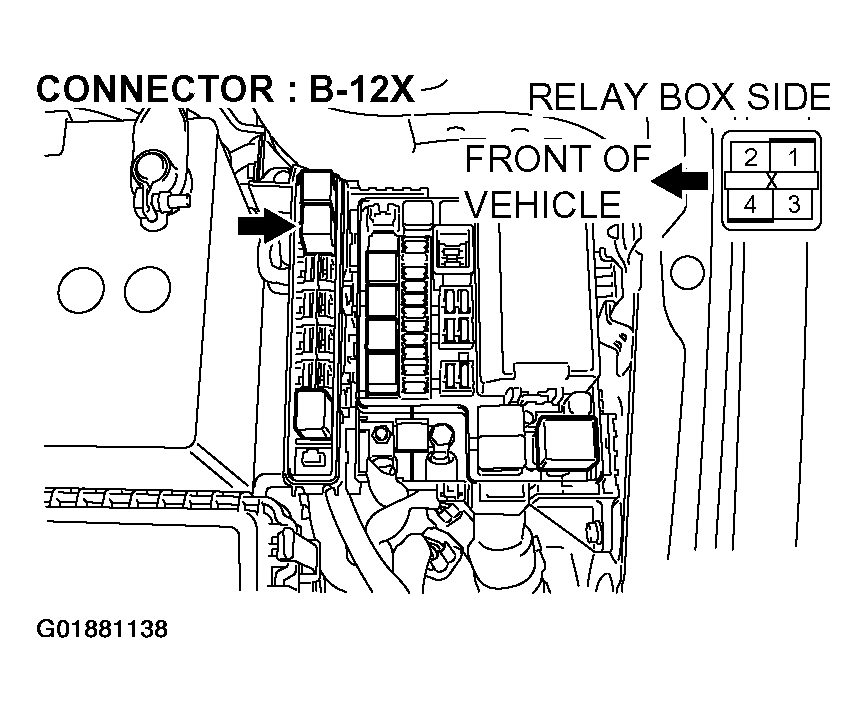 CONNECTOR : B-12X

RELAY BOX SIDE

FRONT OF VEHICLE

2 1
X
4 3

G01881138