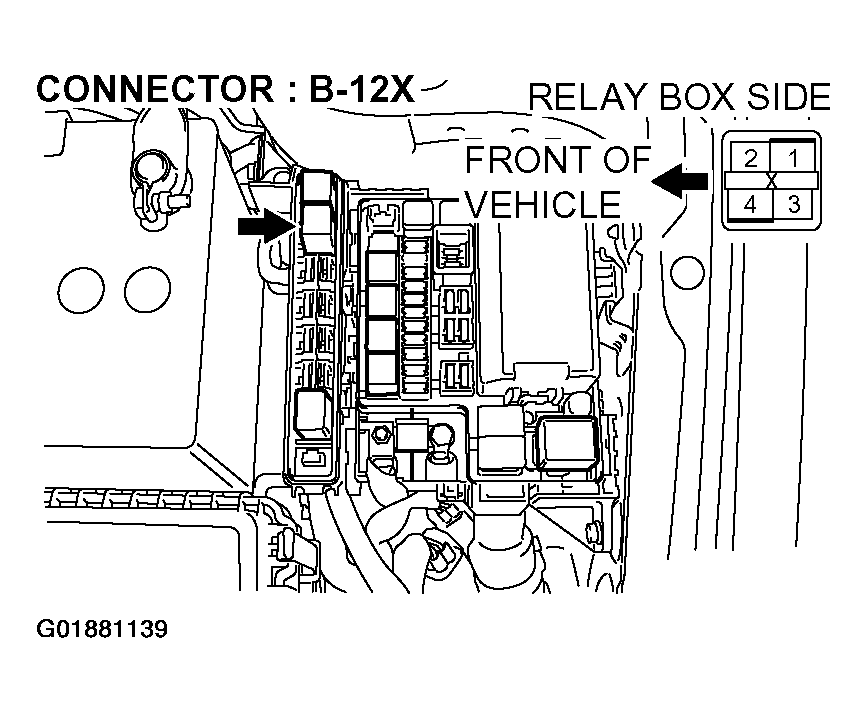 CONNECTOR : B-12X

RELAY BOX SIDE

FRONT OF VEHICLE

2
1
X
4
3

G01881139