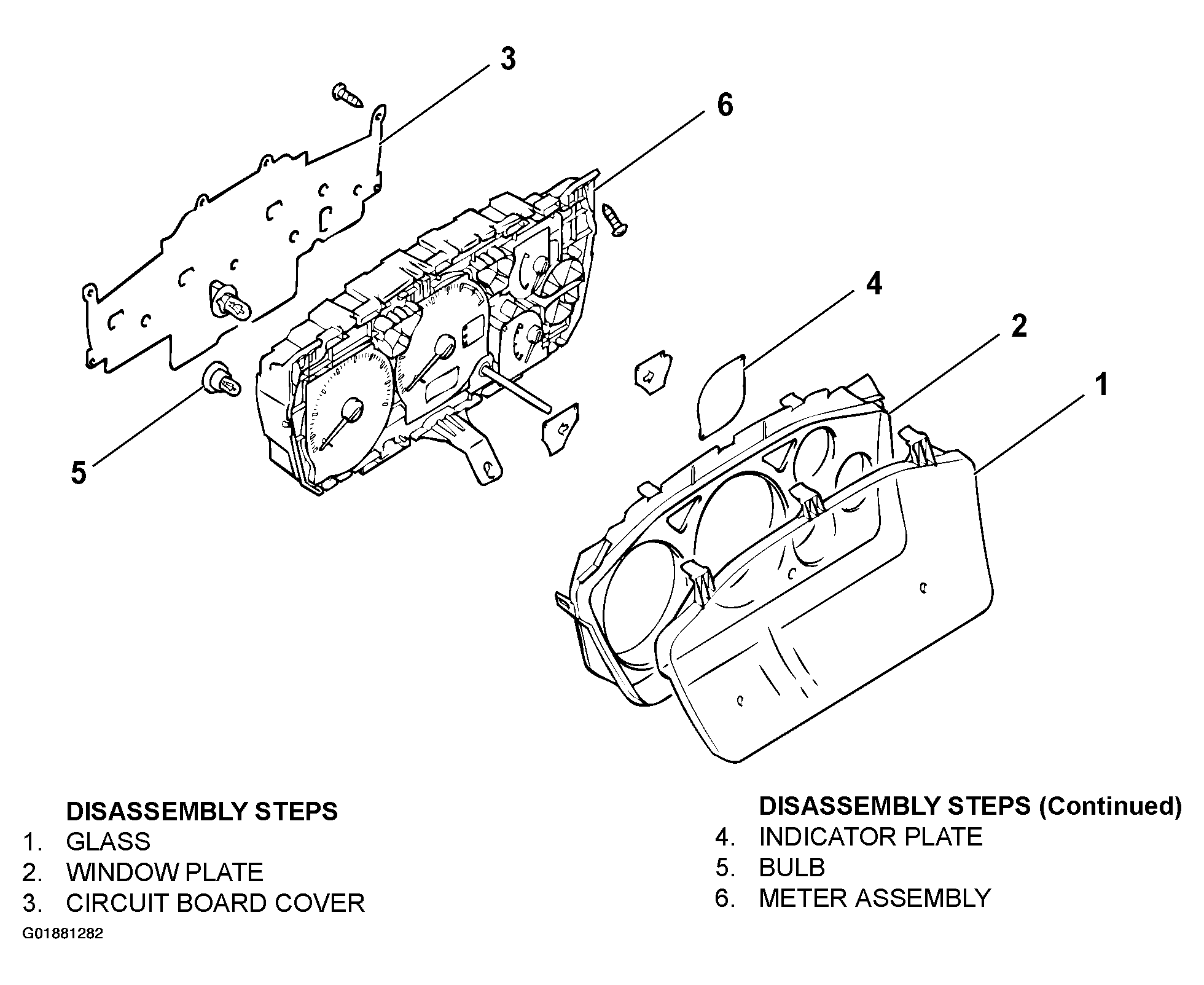 3

6

4

2

1

5

DISASSEMBLY STEPS
1. GLASS
2. WINDOW PLATE
3. CIRCUIT BOARD COVER

DISASSEMBLY STEPS (Continued)
4. INDICATOR PLATE
5. BULB
6. METER ASSEMBLY

G01881282