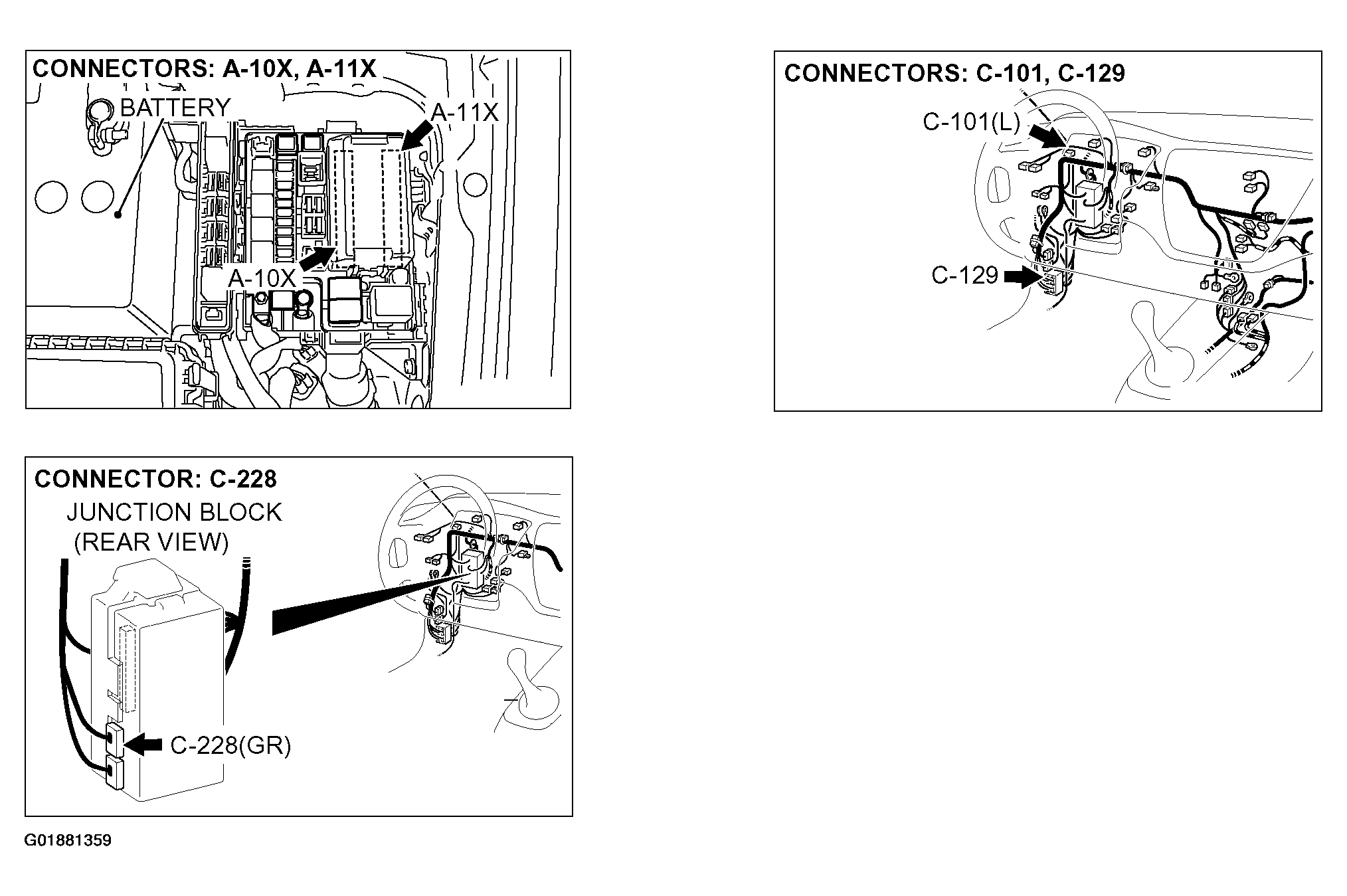 CONNECTORS: A-10X, A-11X

BATTERY

A-11X

A-10X

CONNECTORS: C-101, C-129

C-101(L)

C-129

CONNECTOR: C-228

JUNCTION BLOCK
(REAR VIEW)

C-228(GR)

G01881359