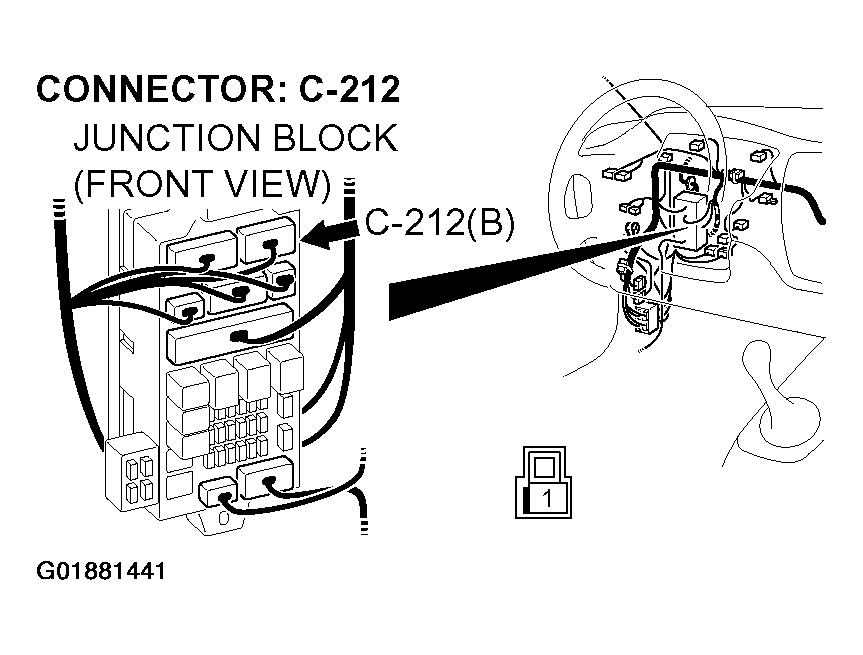 CONNECTOR: C-212
JUNCTION BLOCK
(FRONT VIEW)

C-212(B)

1

G01881441